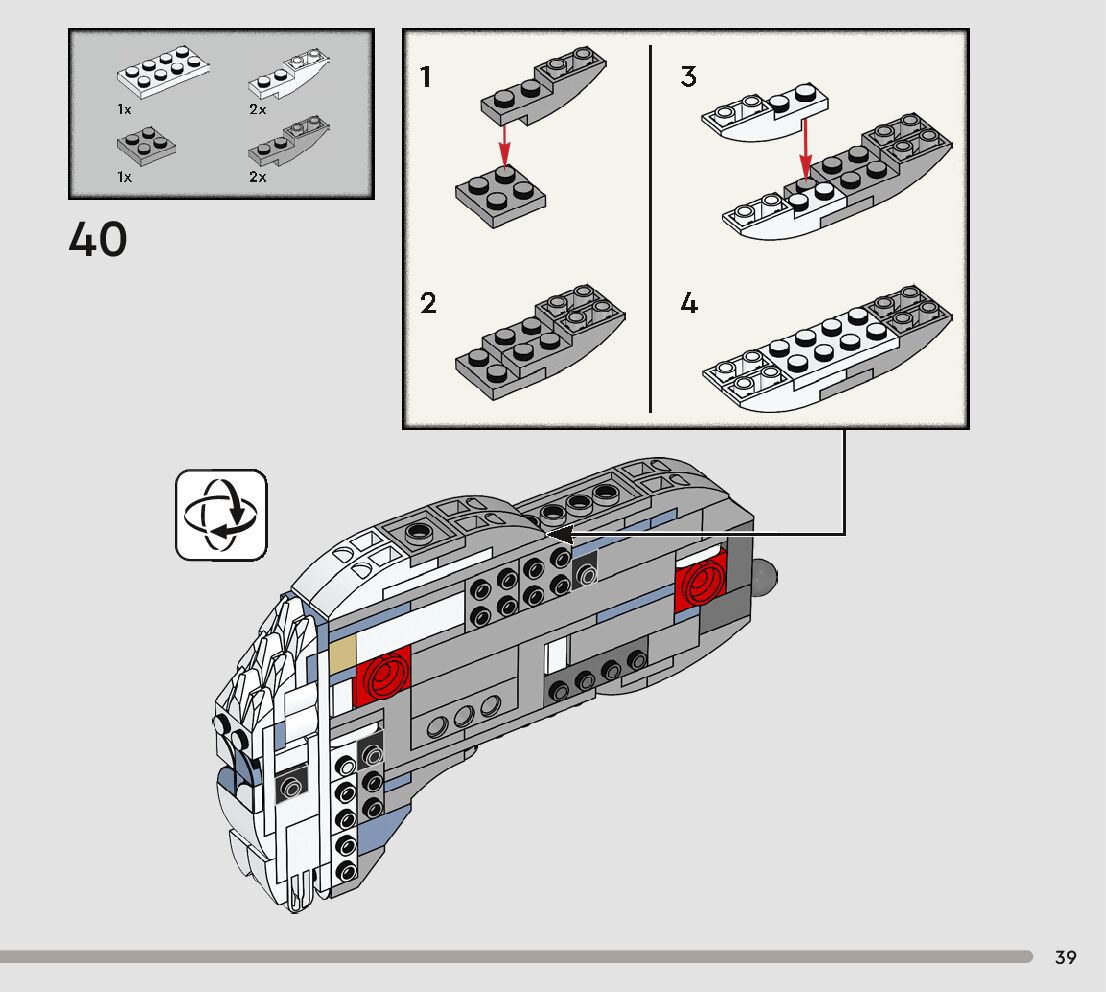 1x
2x
1x
2x

40

1
2
3
4

39