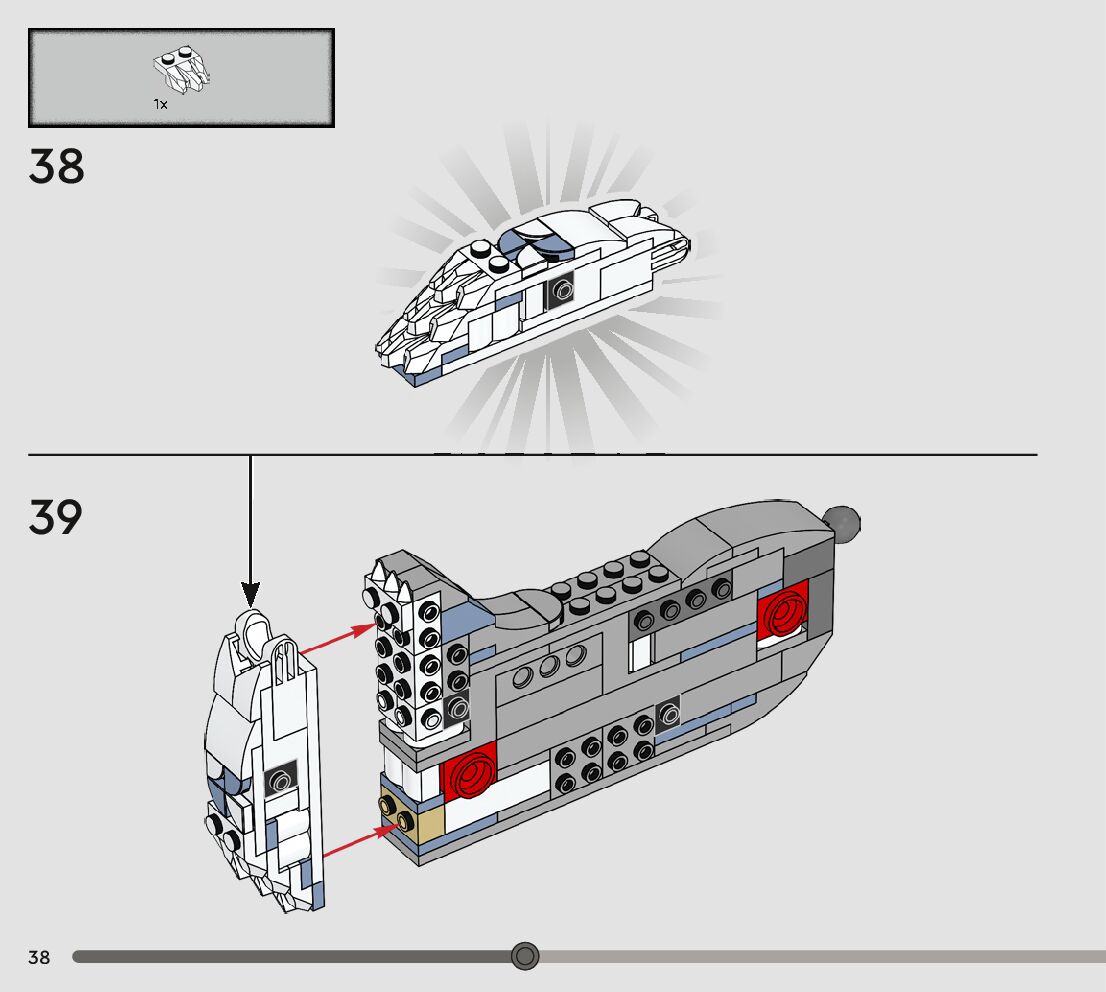 1x

38

39

38