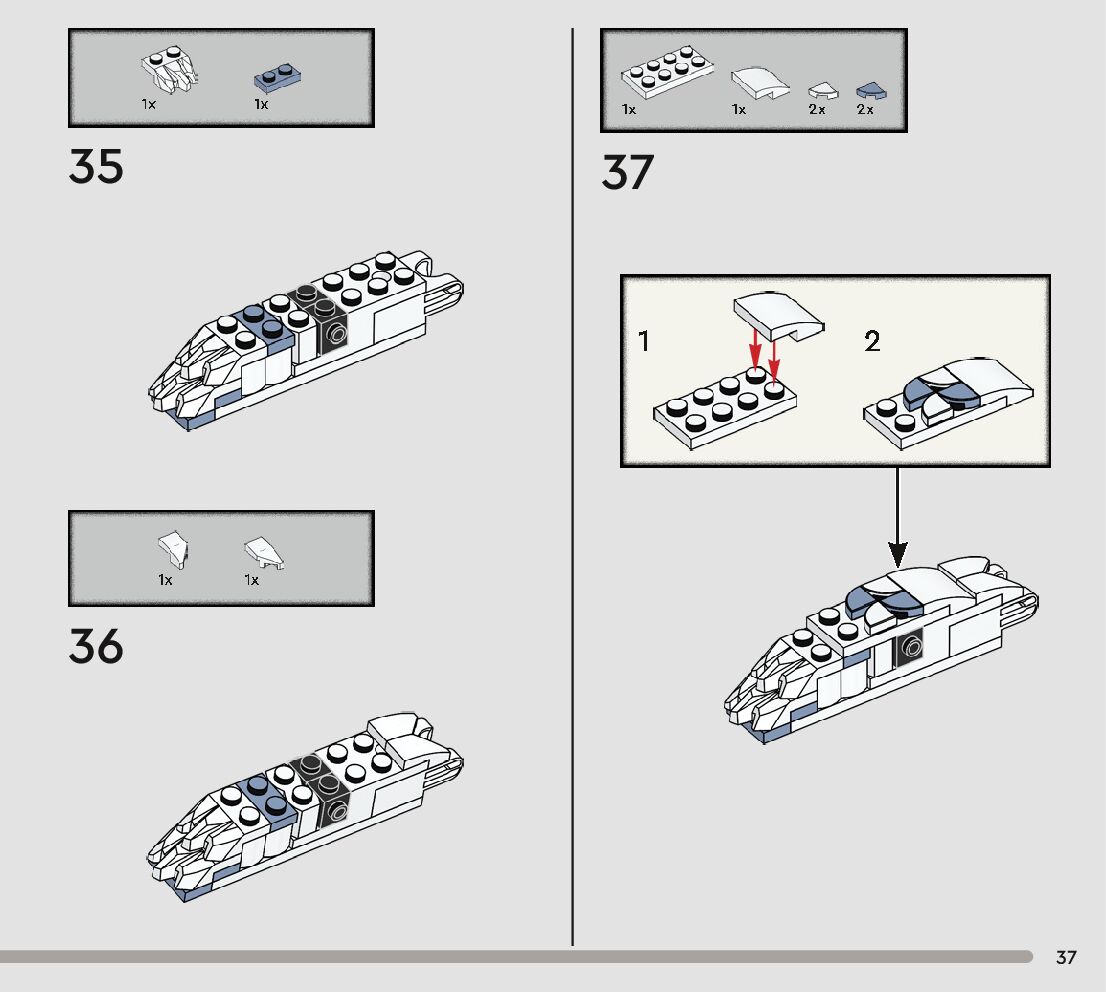 1x 1x

35

1x 1x

36

1x 1x 2x 2x

37

1

2

37