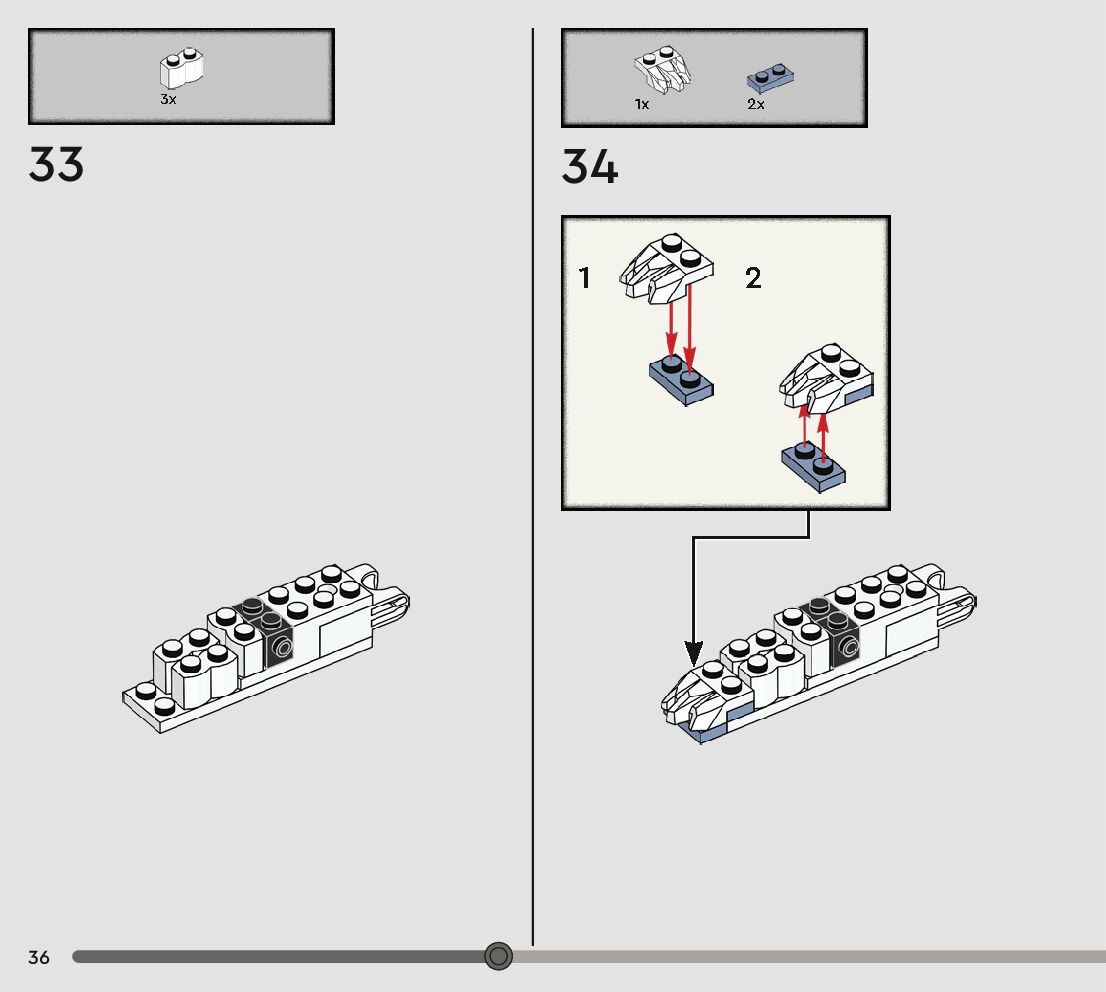 3x

33

1x 2x

34

1

2

36