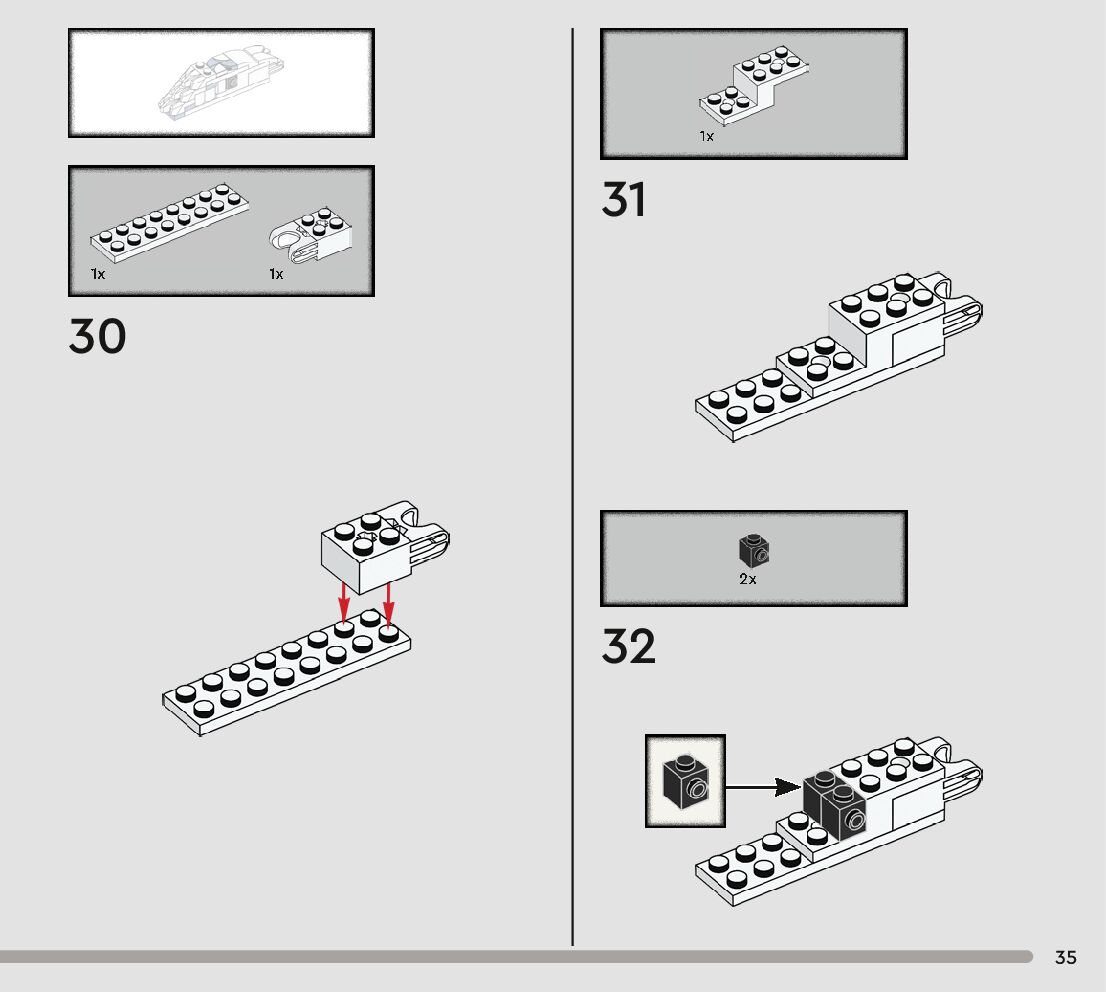 1x

1x

30

1x

31

2x

32

35