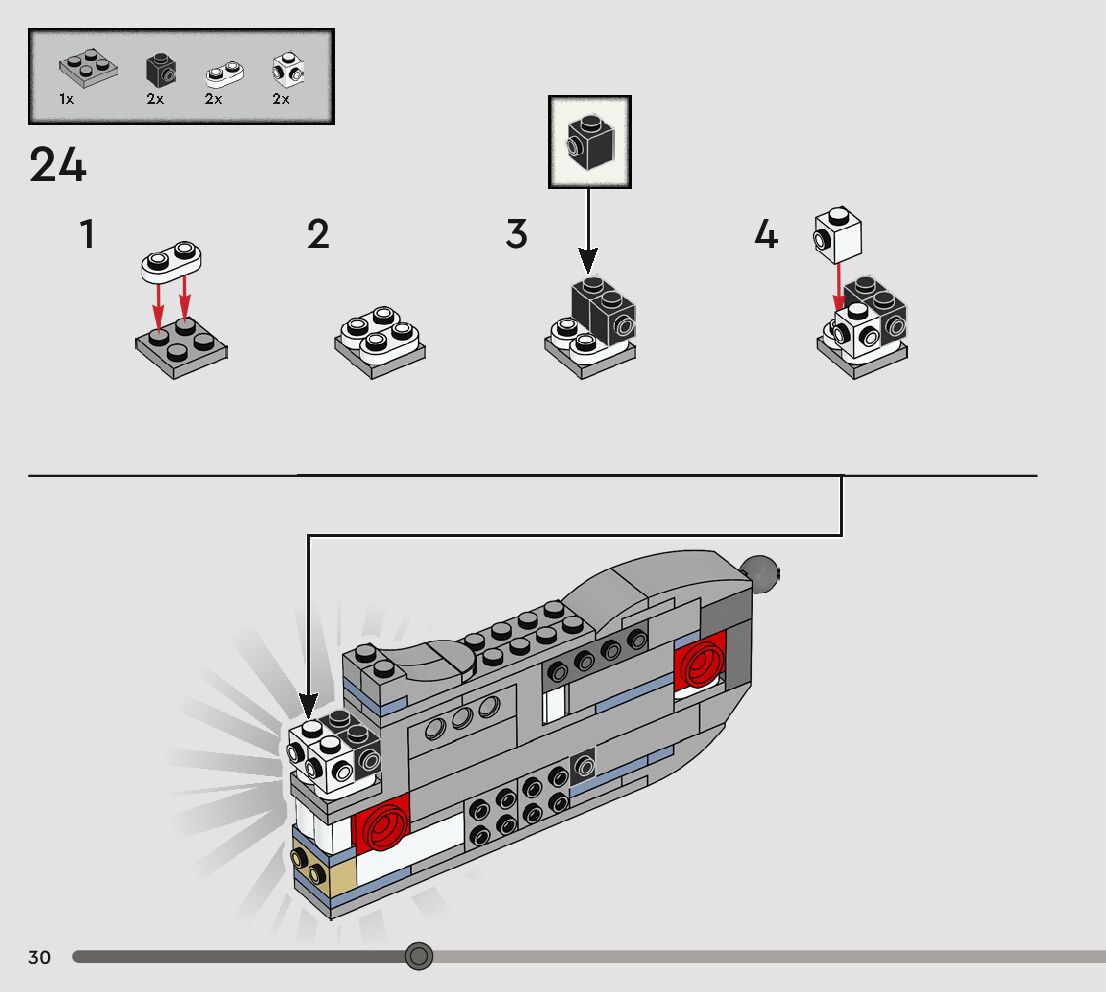 1x 2x 2x 2x

24

1

2

3

4

30