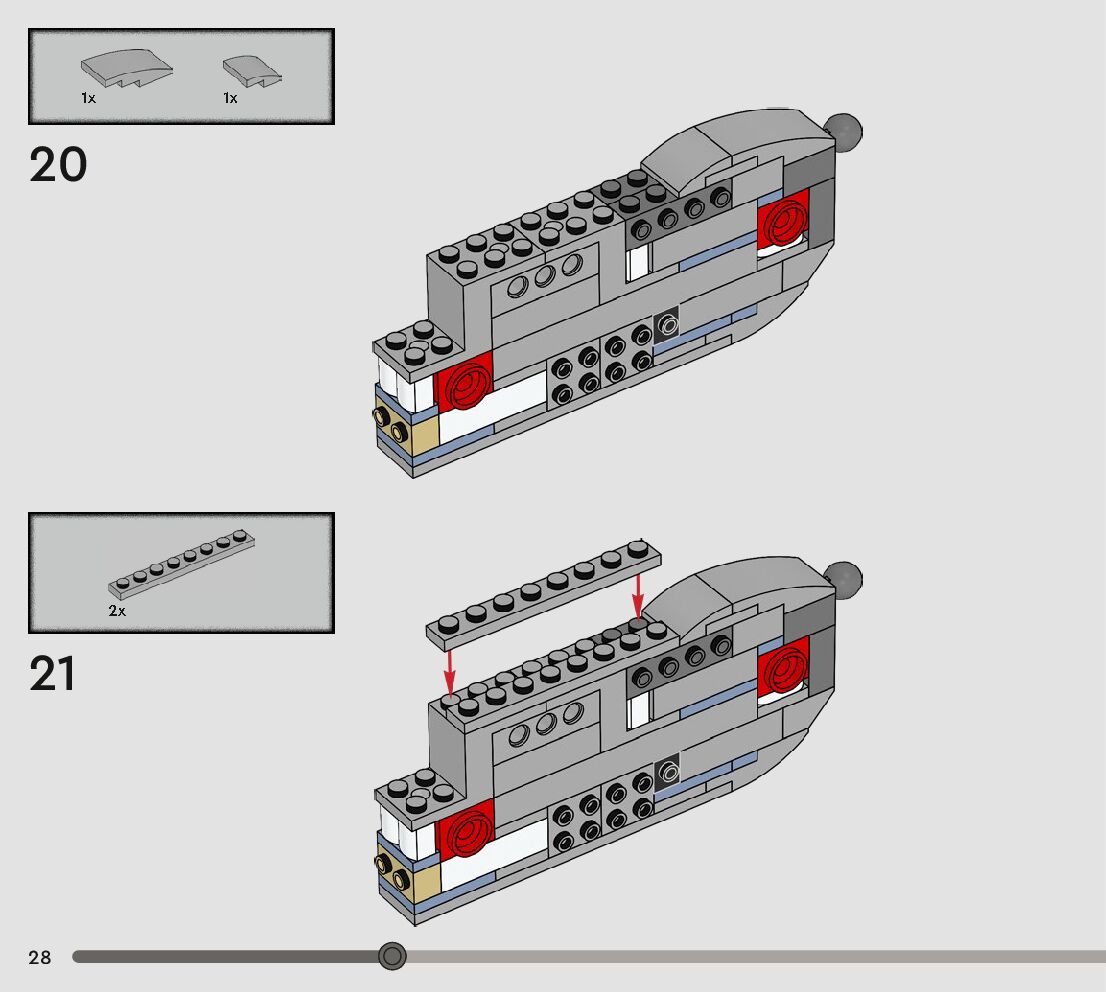 1x
1x
20

2x
21

28