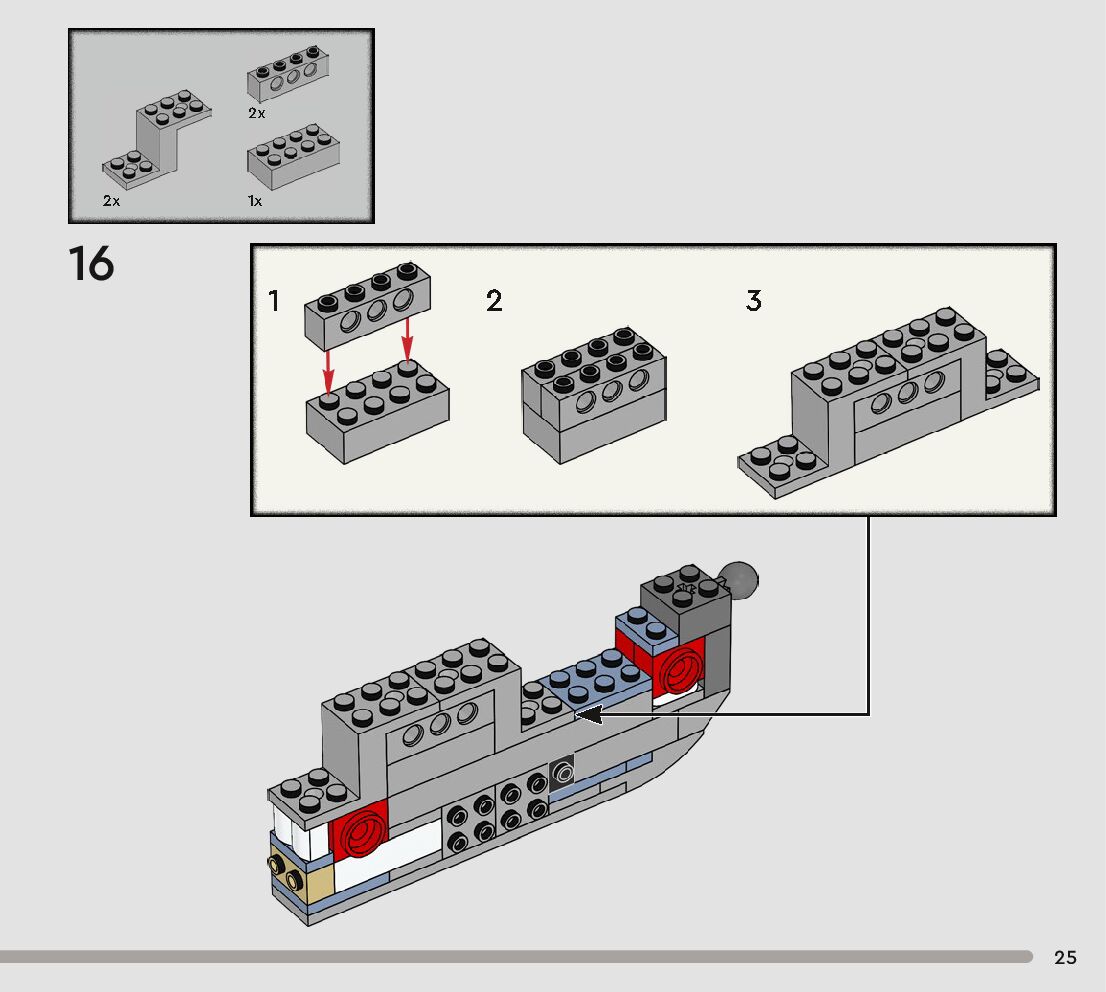 2x

2x

1x

16

1

2

3

25