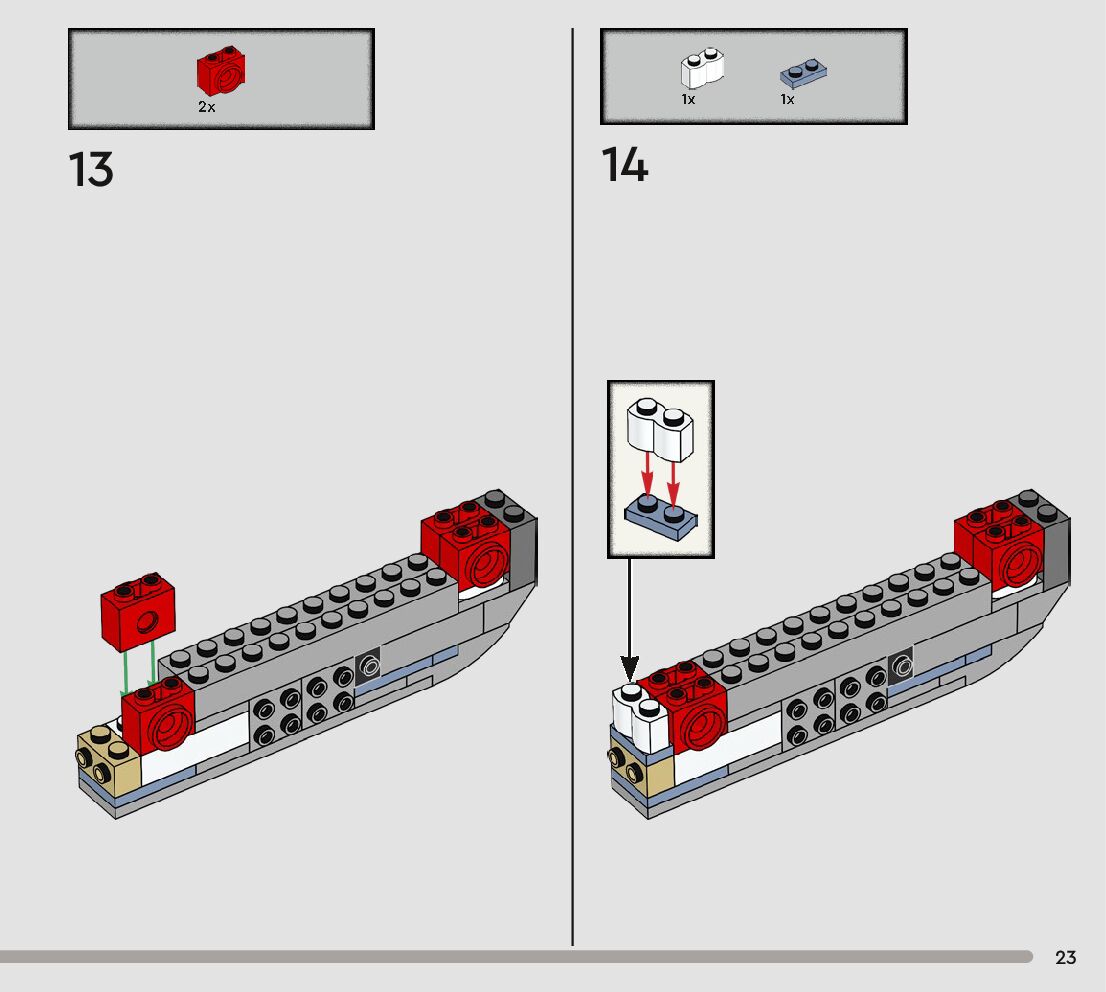 2x

13

1x 1x

14

23