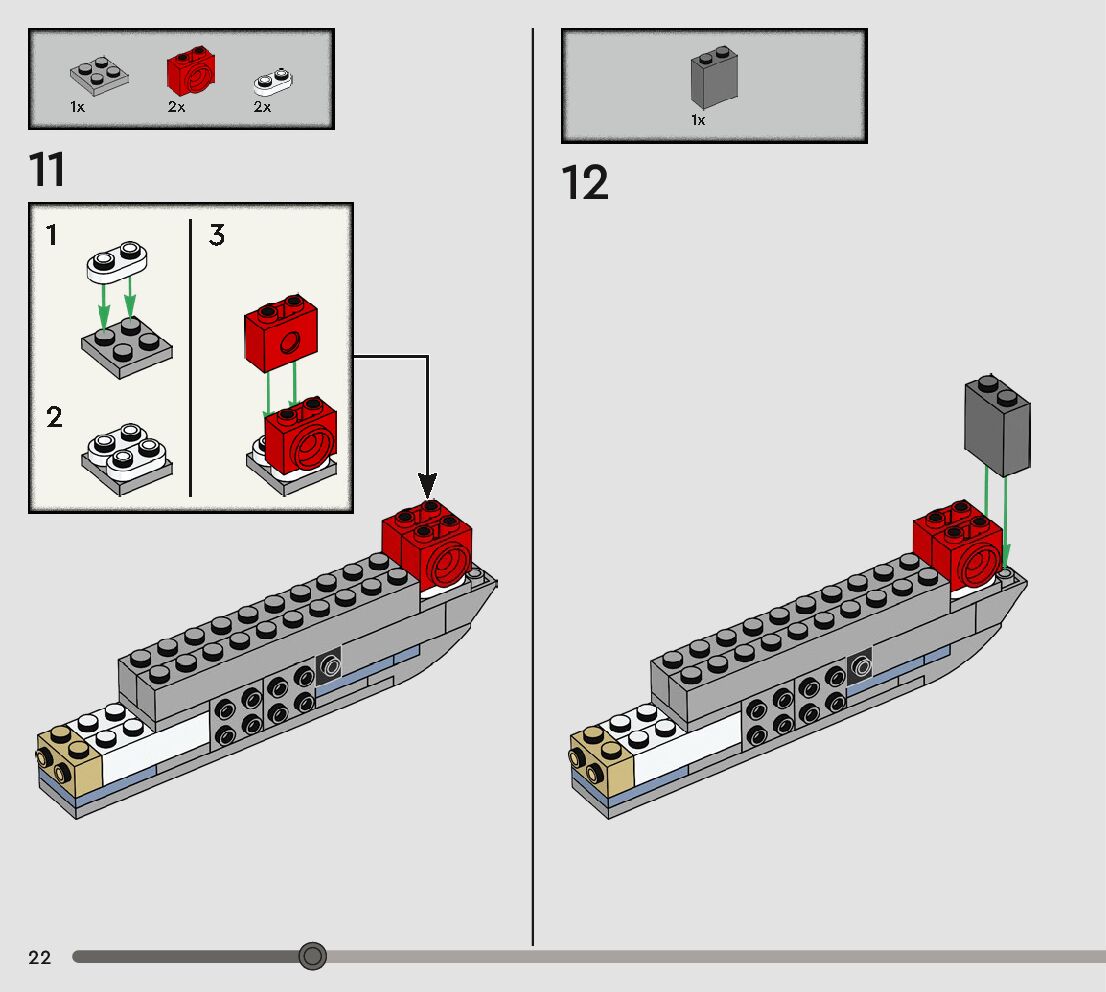 1x 2x 2x

11

1

2

3

1x

12

22