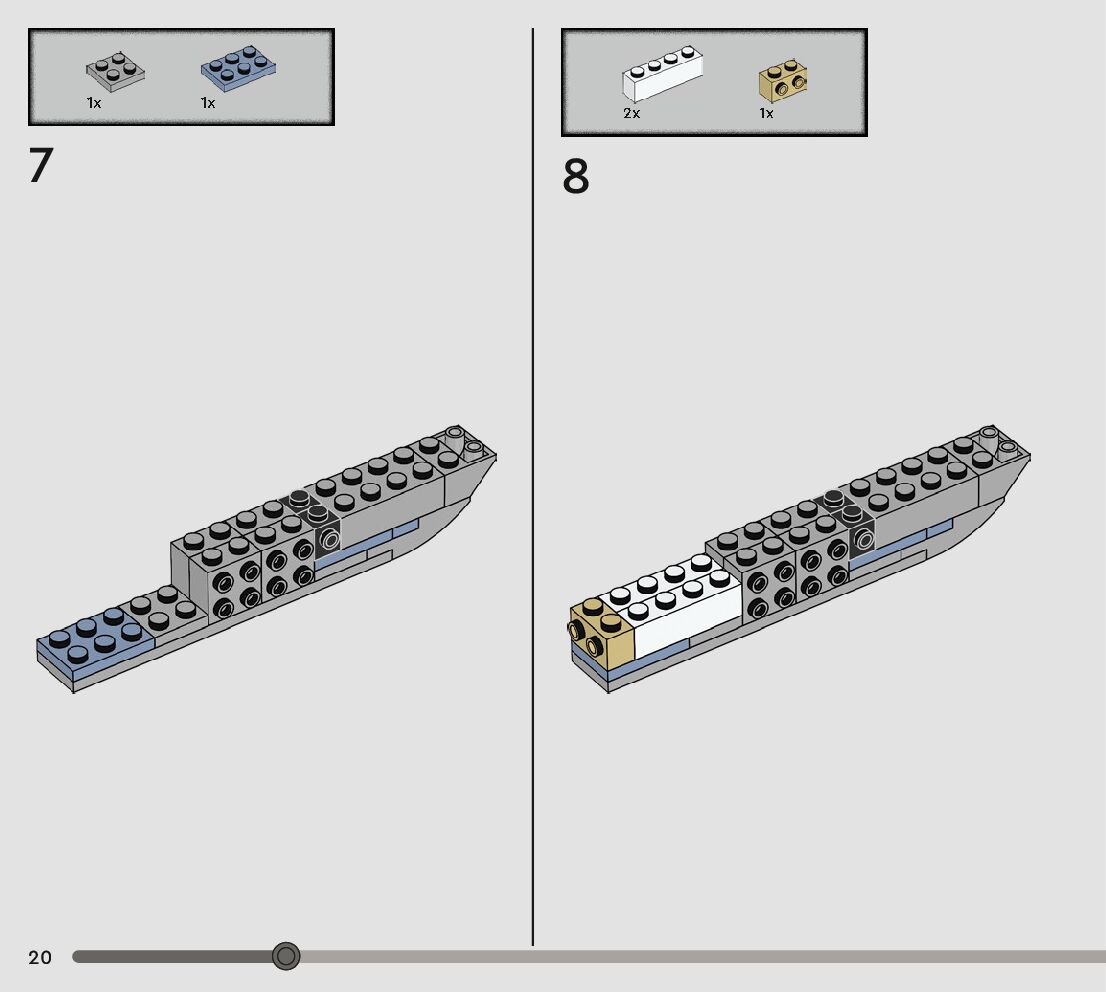 1x 1x

7

2x 1x

8

20