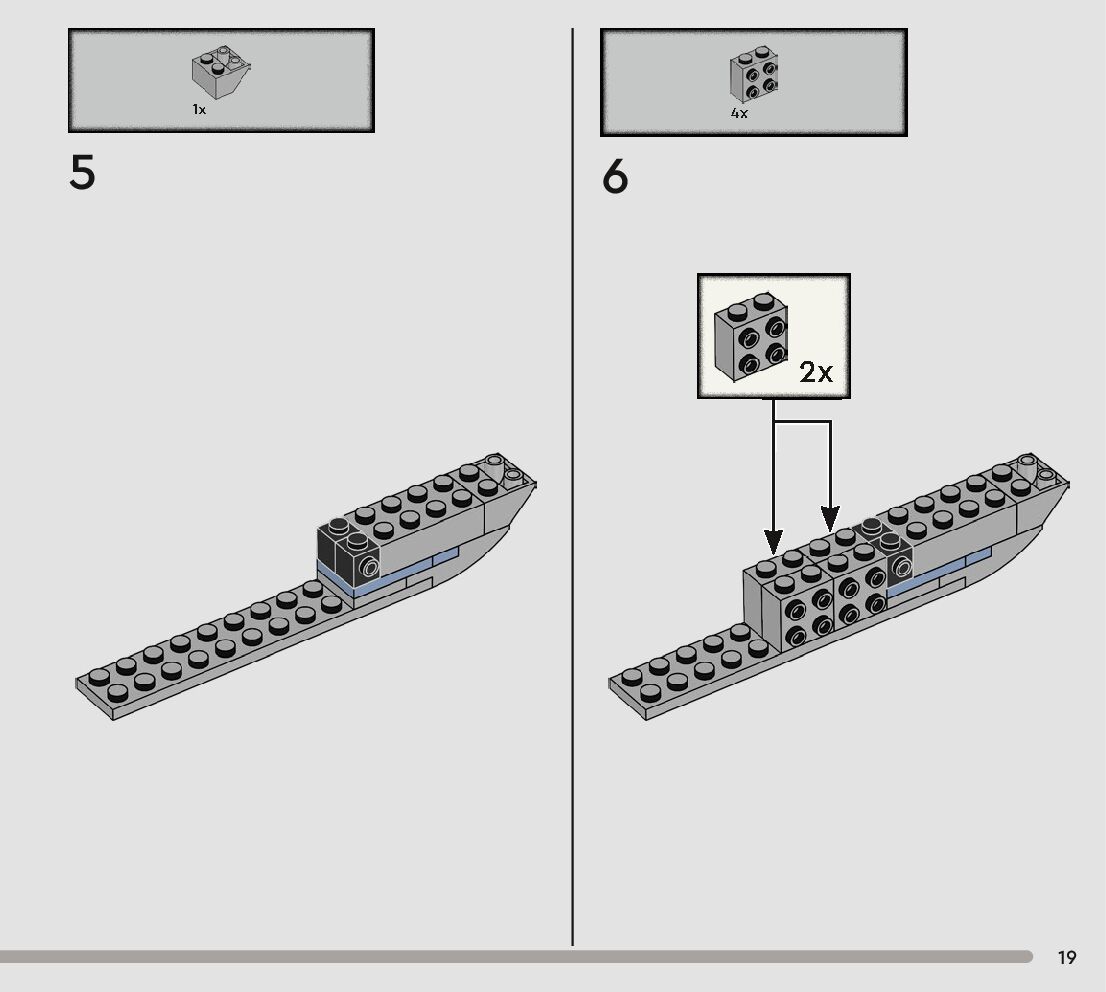 1x

5

4x

6

2x

19