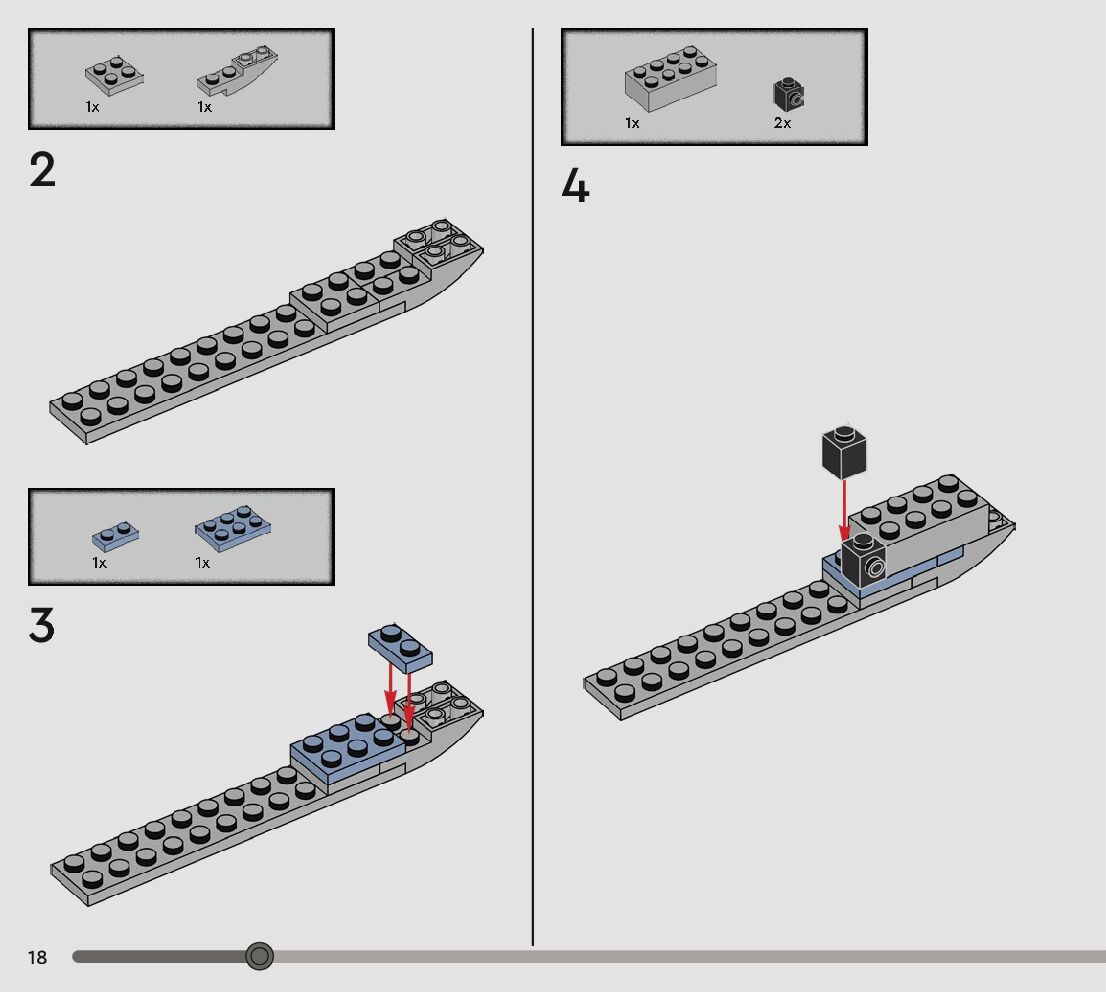 1x 1x

2

1x 1x

3

1x 2x

4

18