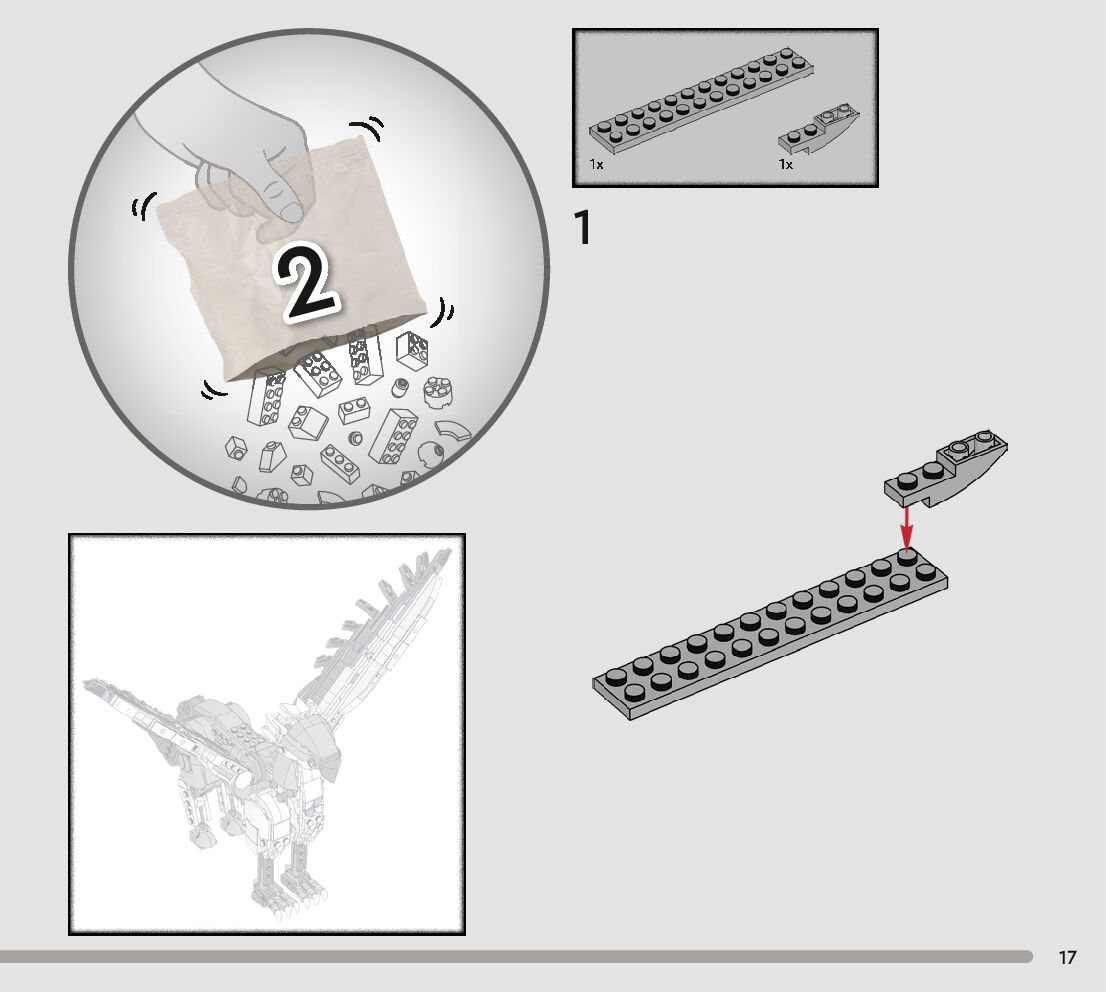 2

1x
1x

1

17