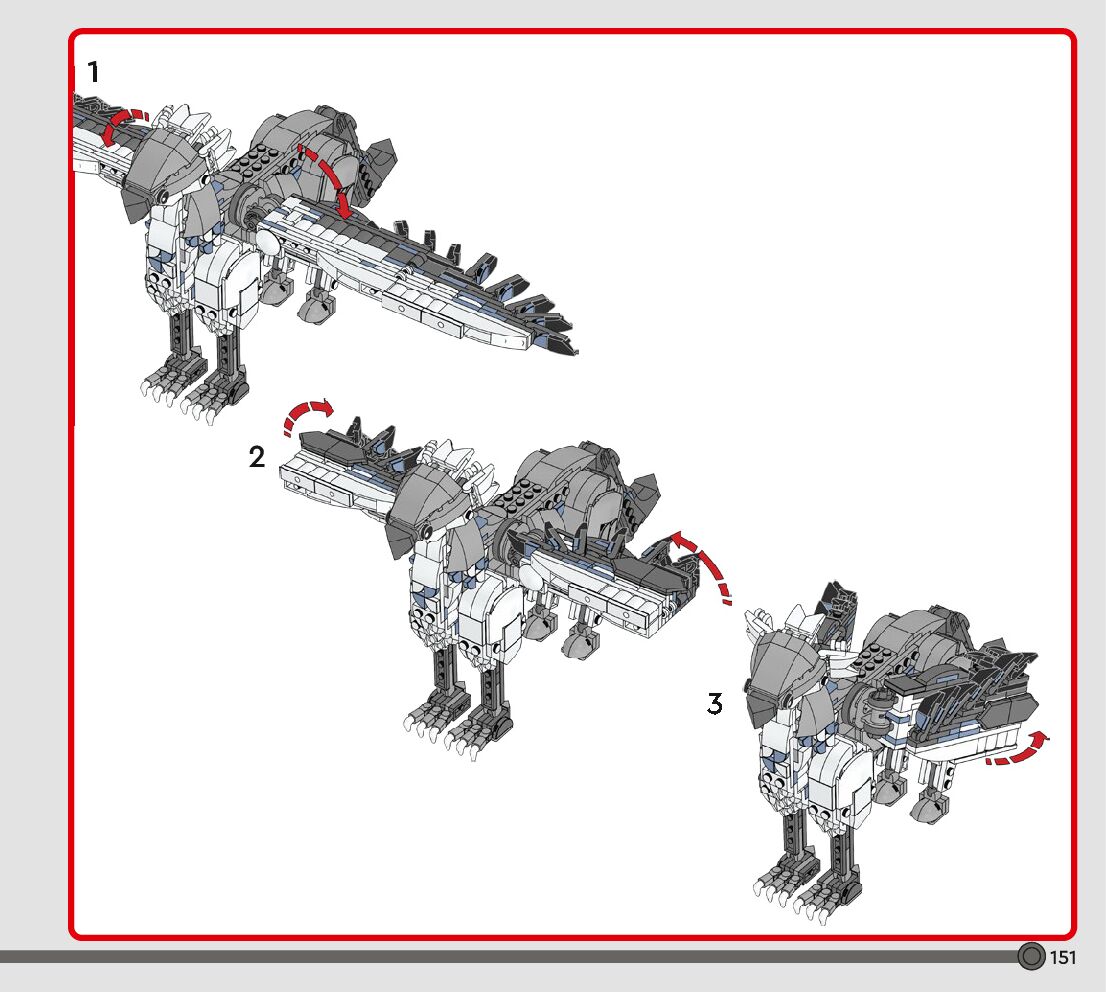 1

2

3

151