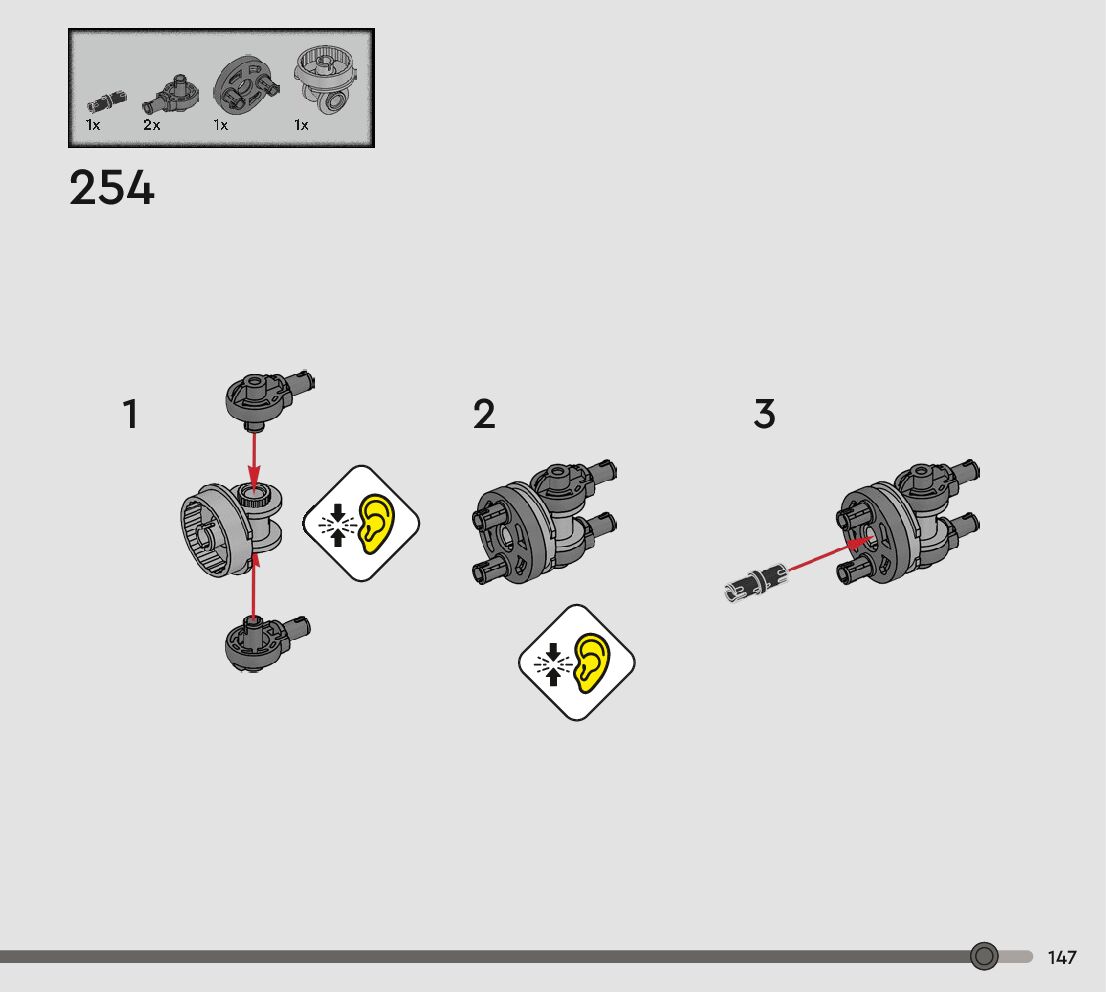 1x 2x 1x 1x

254

1

2

3

147