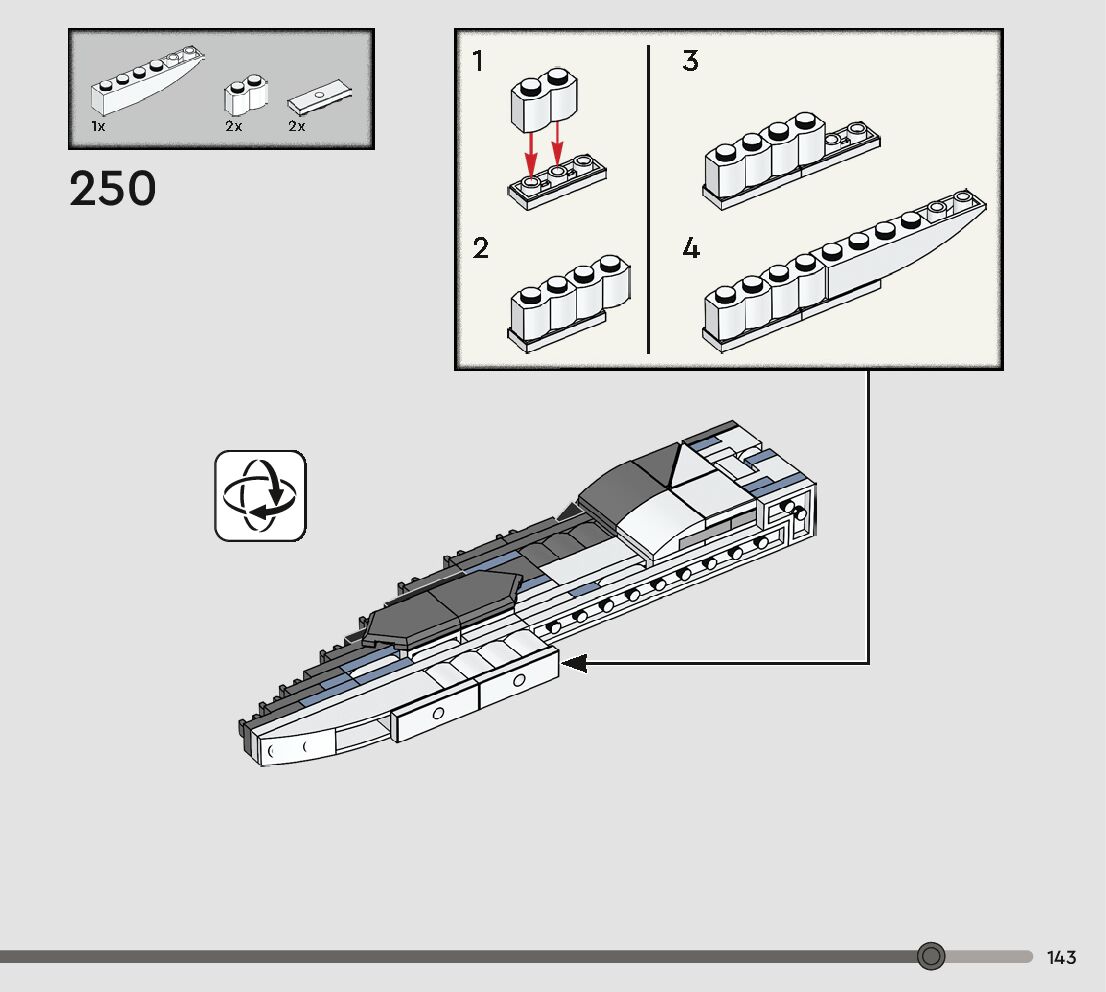 1x 2x 2x

250

1

2

3

4

143