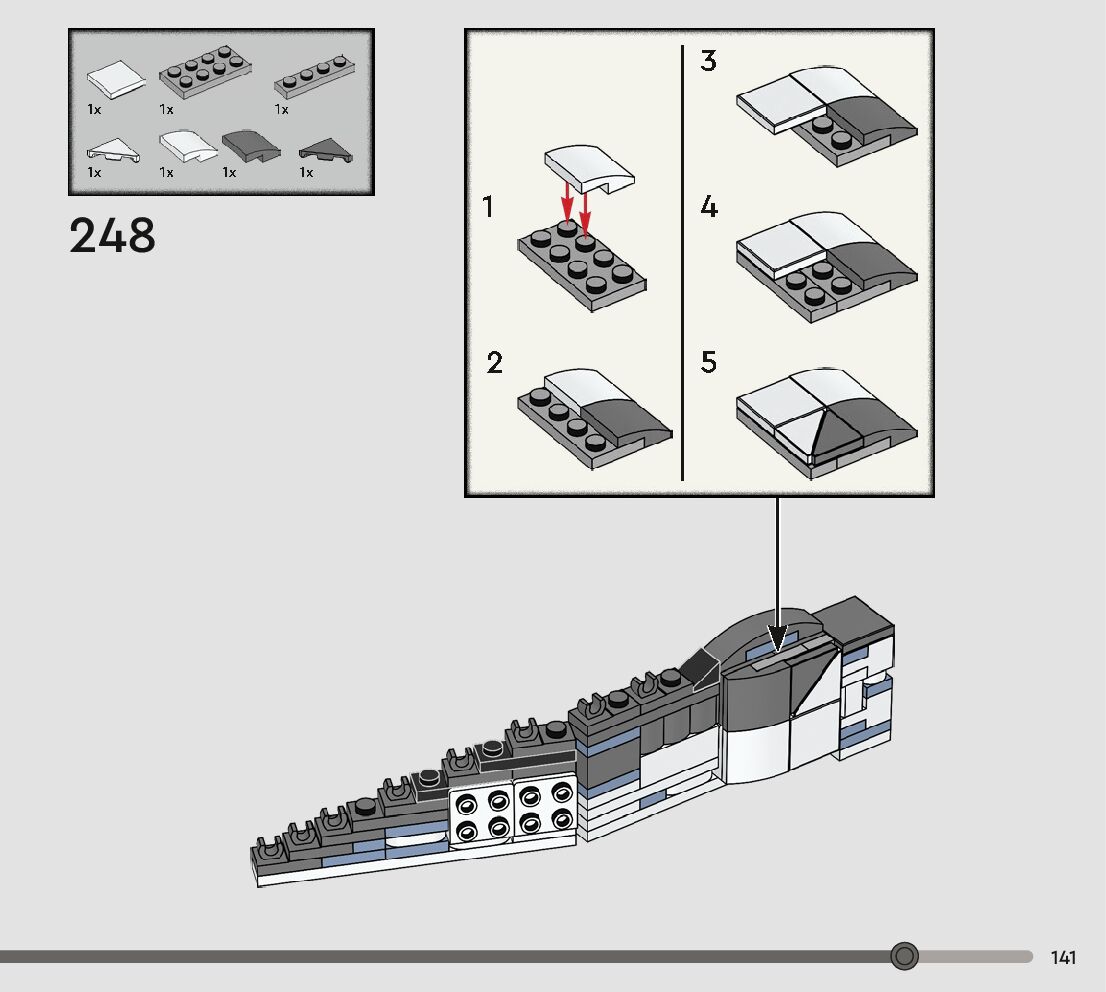 1x 1x 1x
1x 1x 1x 1x

248

1
2
3
4
5

141