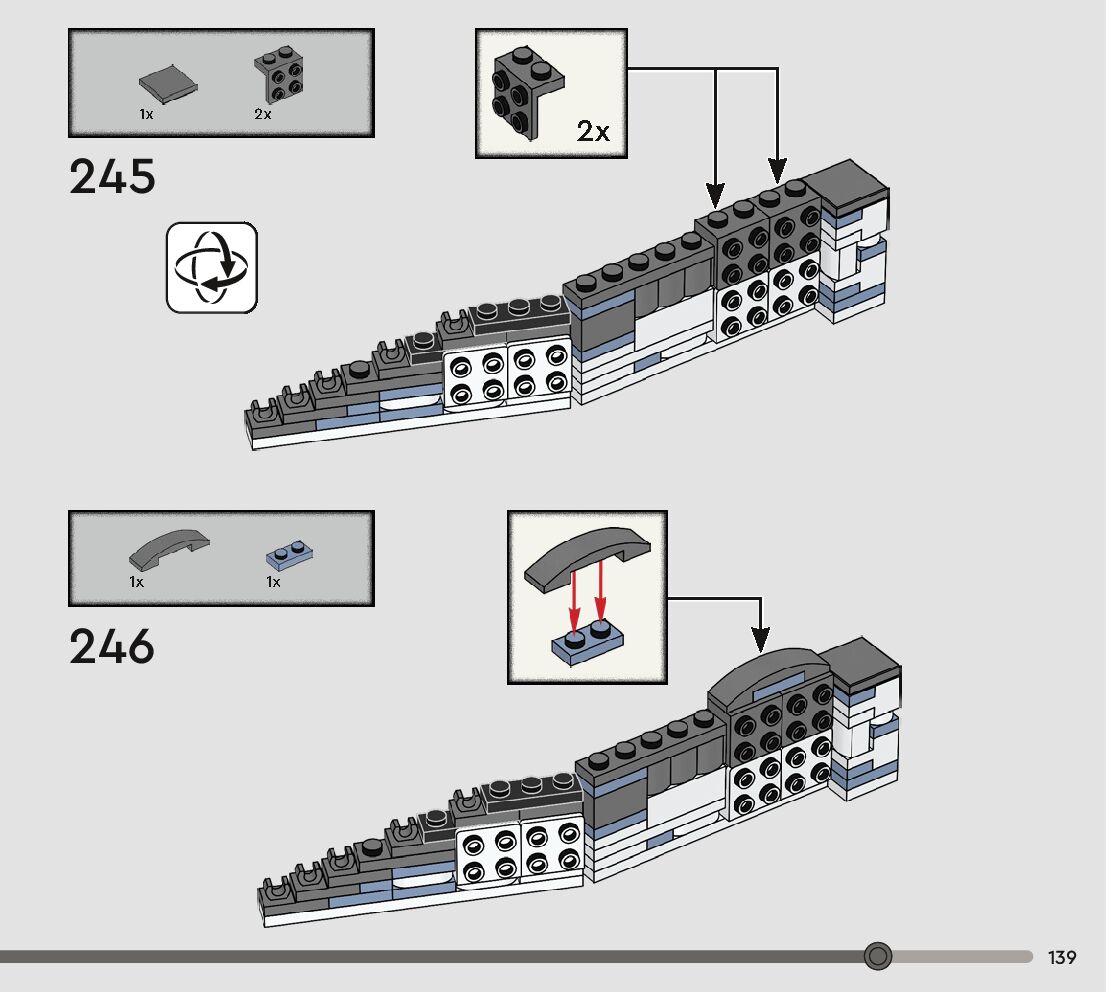 1x 2x

245

2x

1x 1x

246

139