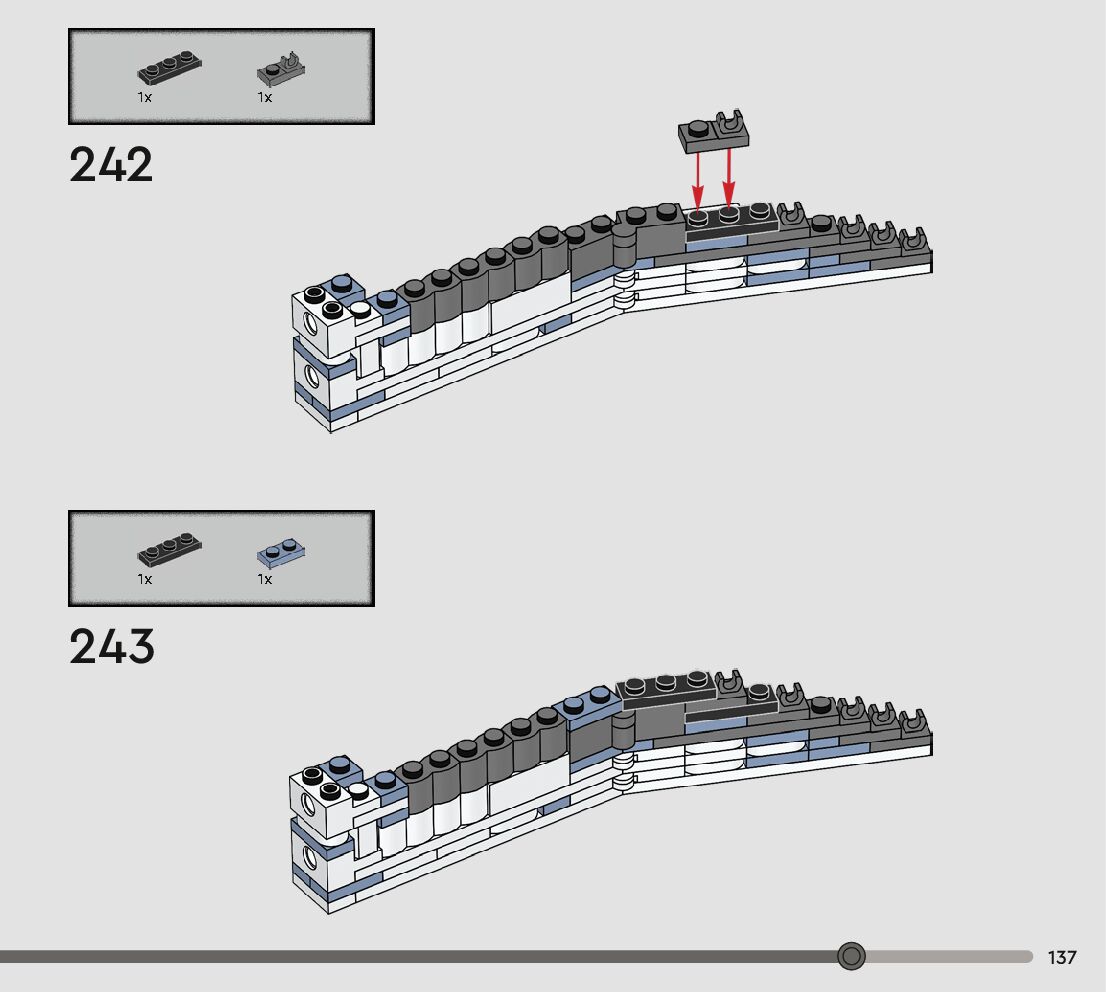 1x 1x

242

1x 1x

243

137