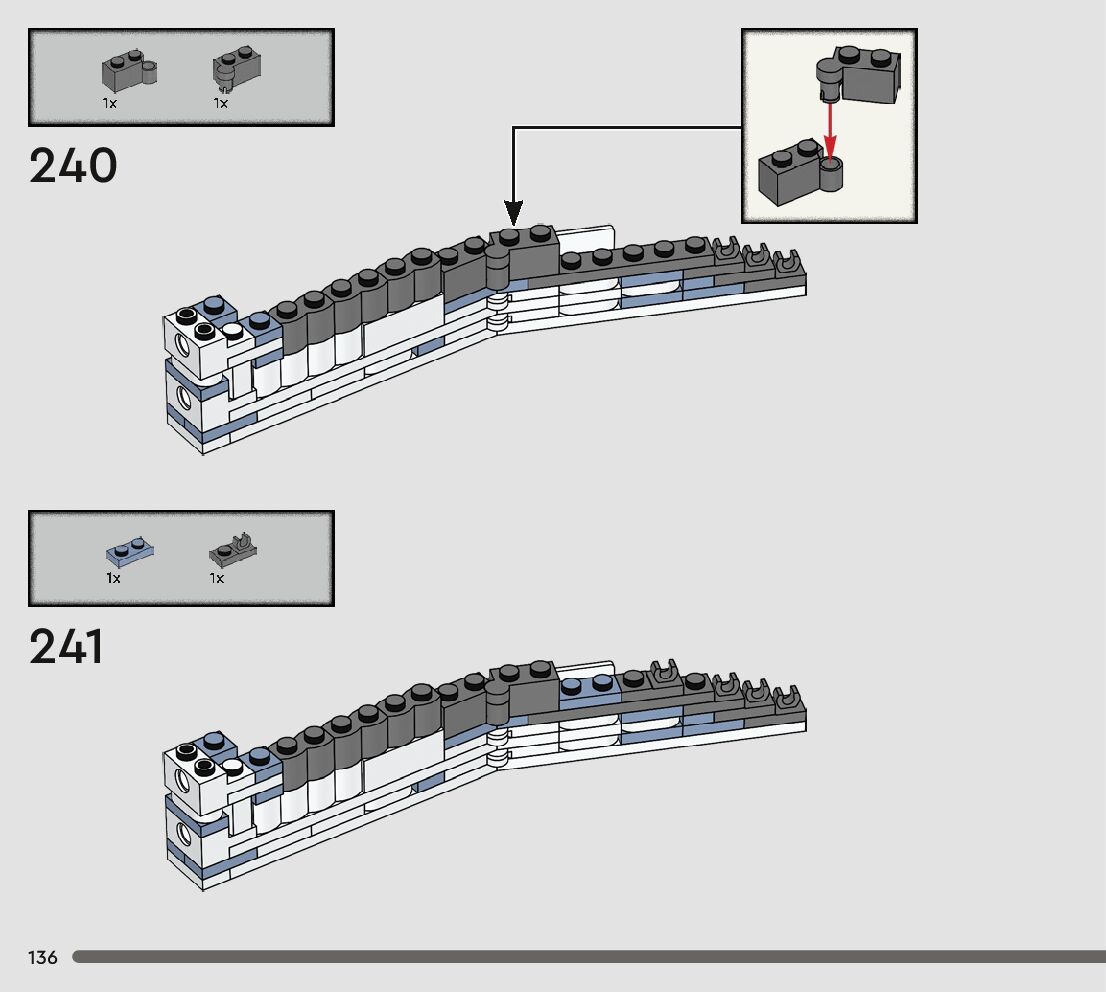 1x 1x

240

1x 1x

241

136