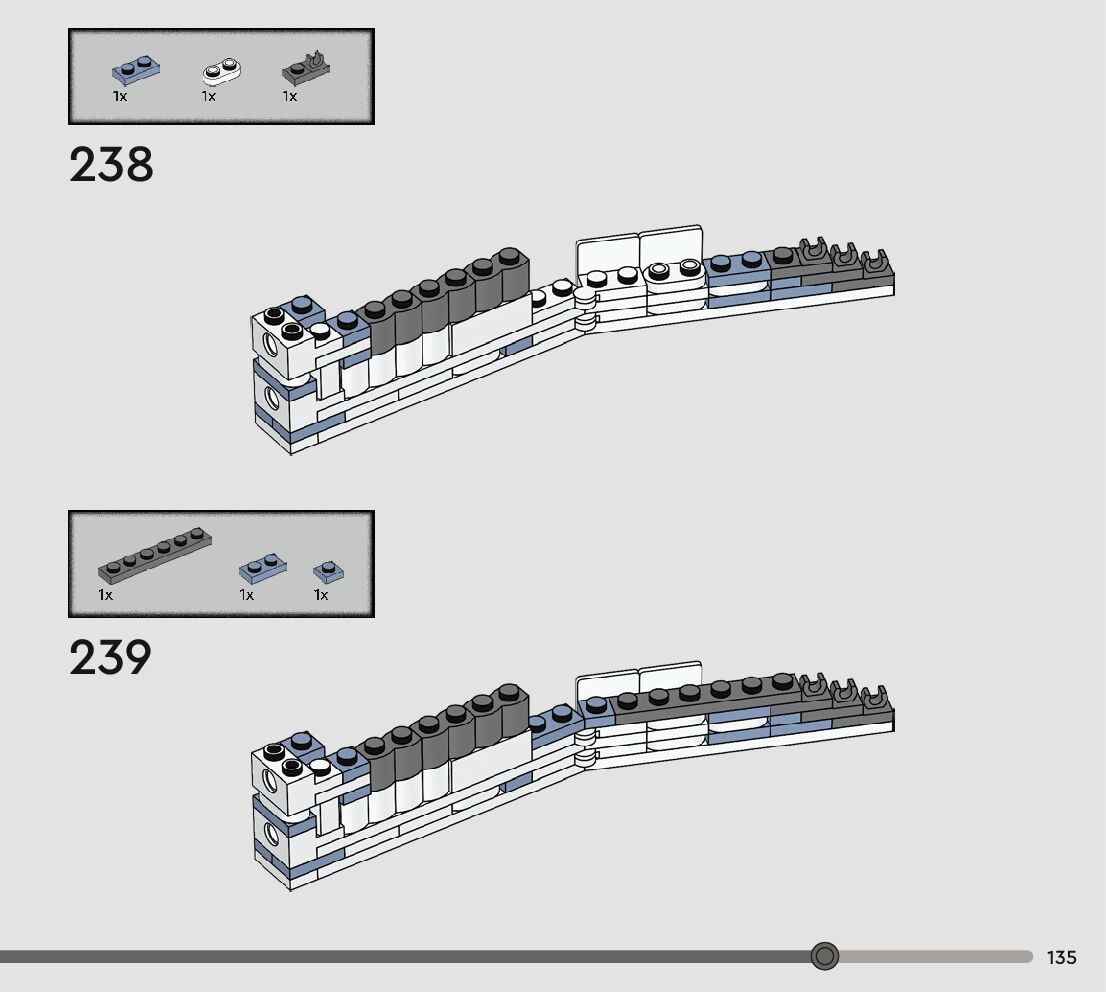 1x 1x 1x

238

1x 1x 1x

239

135