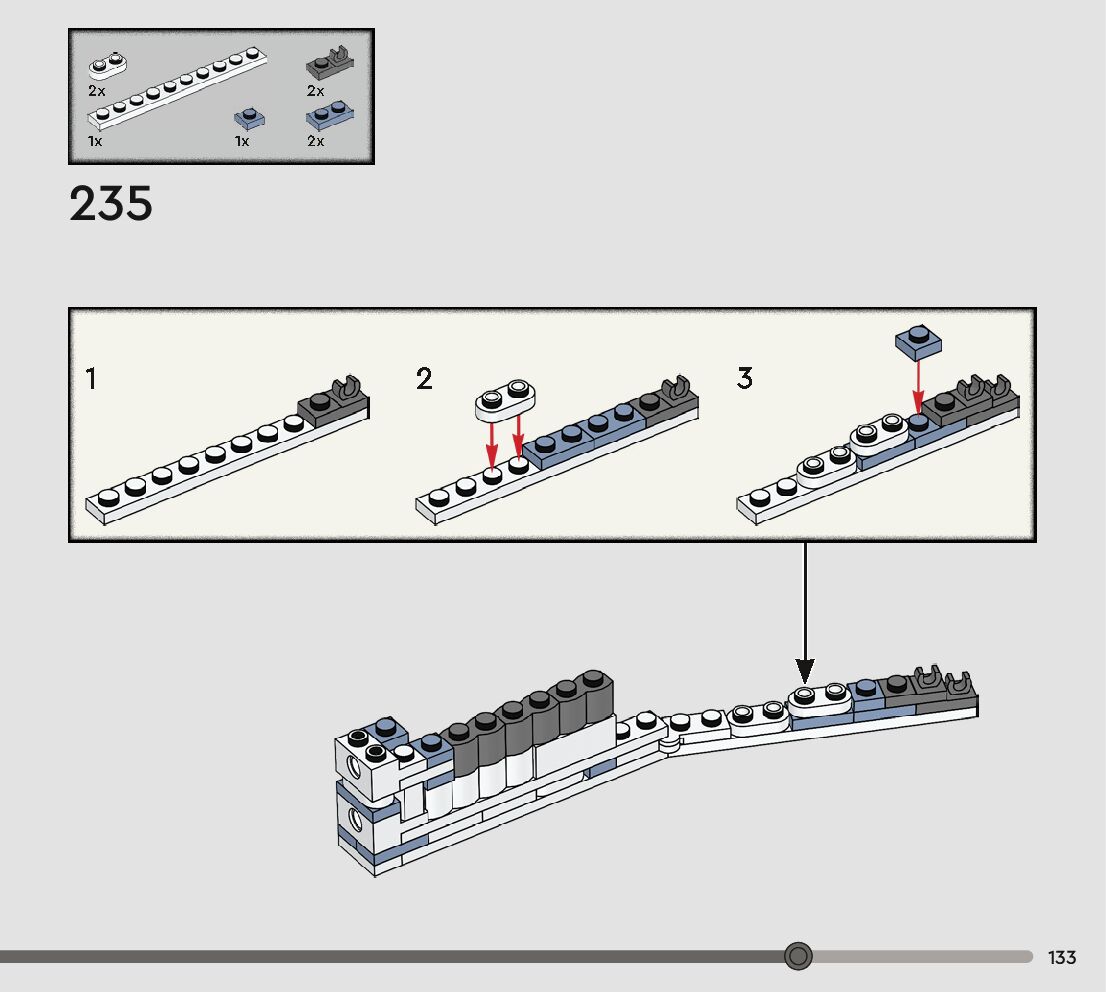 2x
2x
1x
1x
2x

235

1
2
3

133