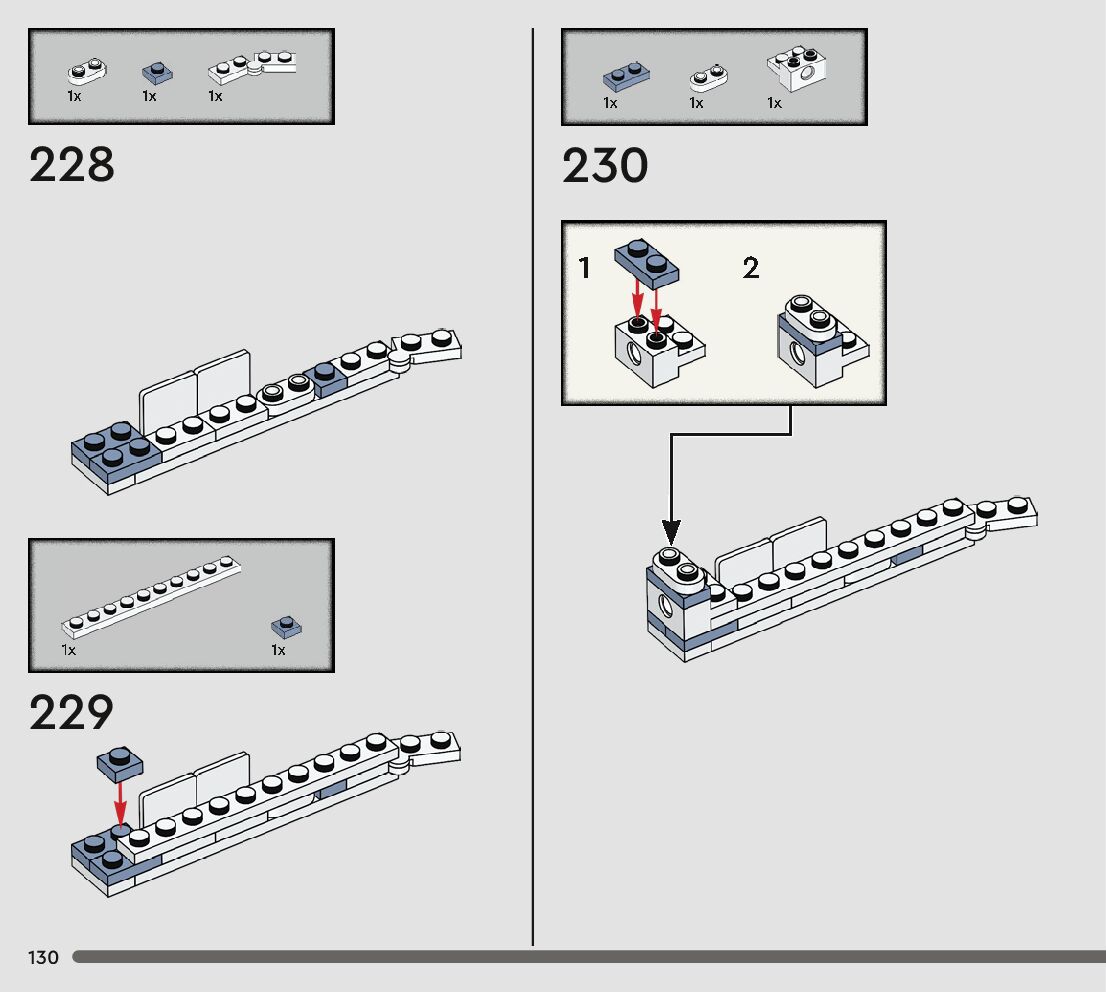 1x 1x 1x

228

1x 1x

229

1x 1x 1x

230

1

2

130