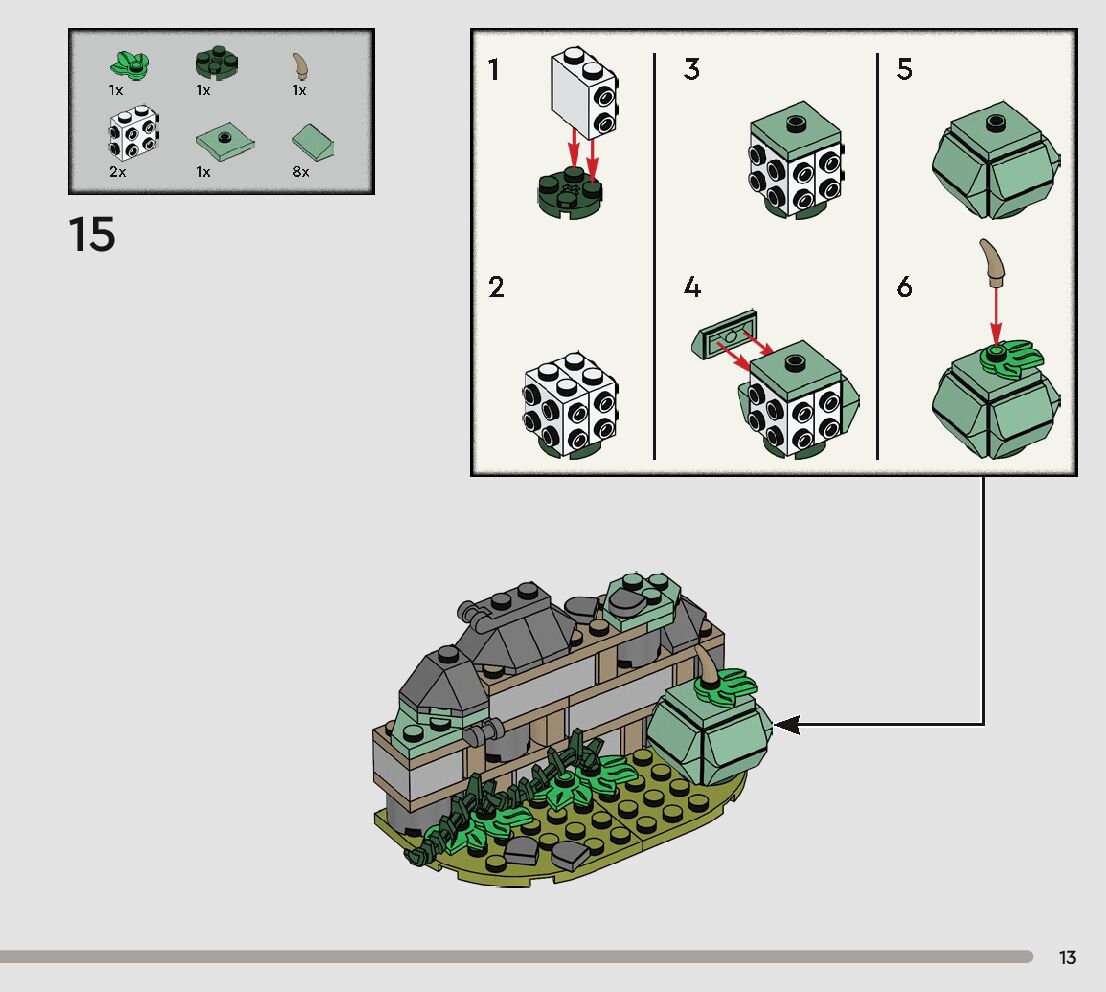 1x 1x 1x
2x 1x 8x

15

1

2

3

4

5

6

13