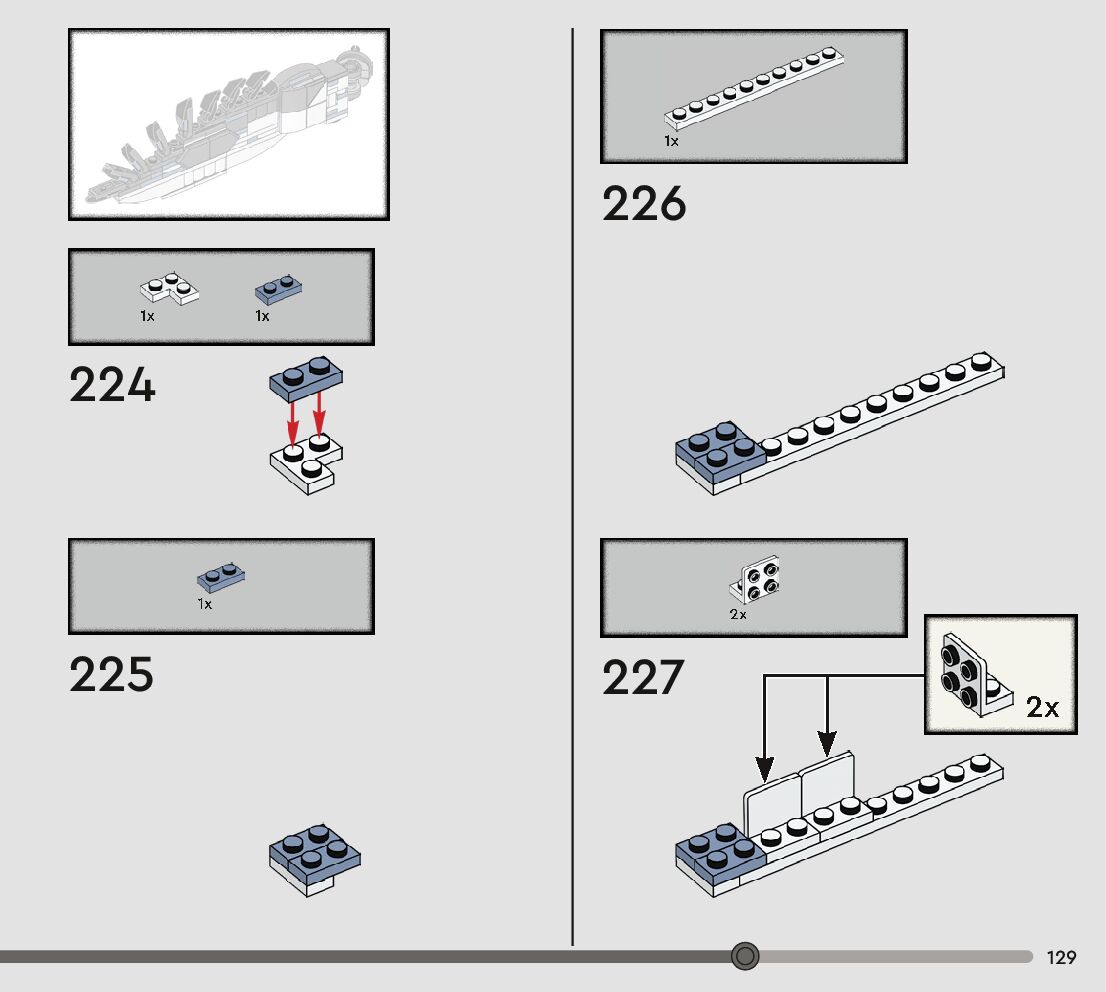 1x 1x

224

1x

225

1x

226

2x

227

2x

129