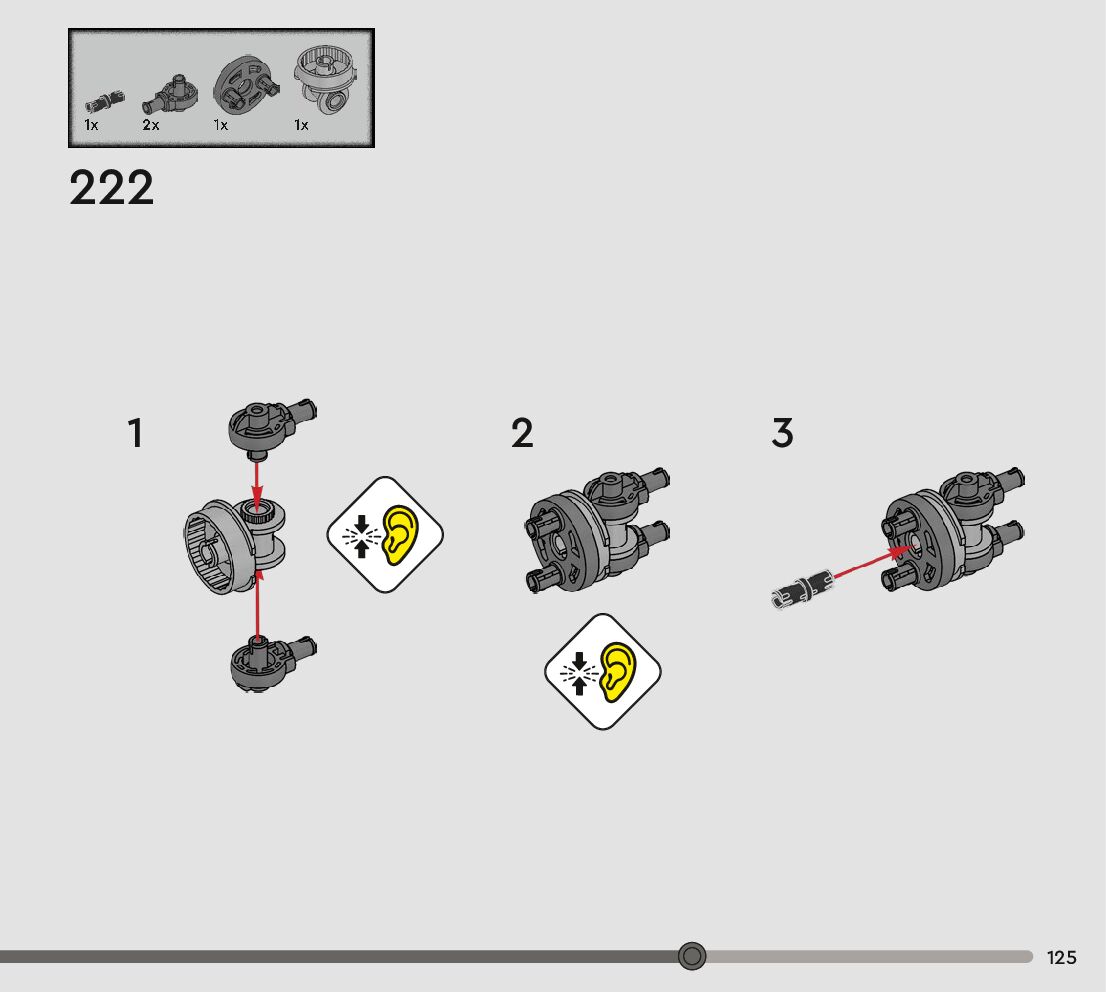 1x 2x 1x 1x

222

1

2

3

125