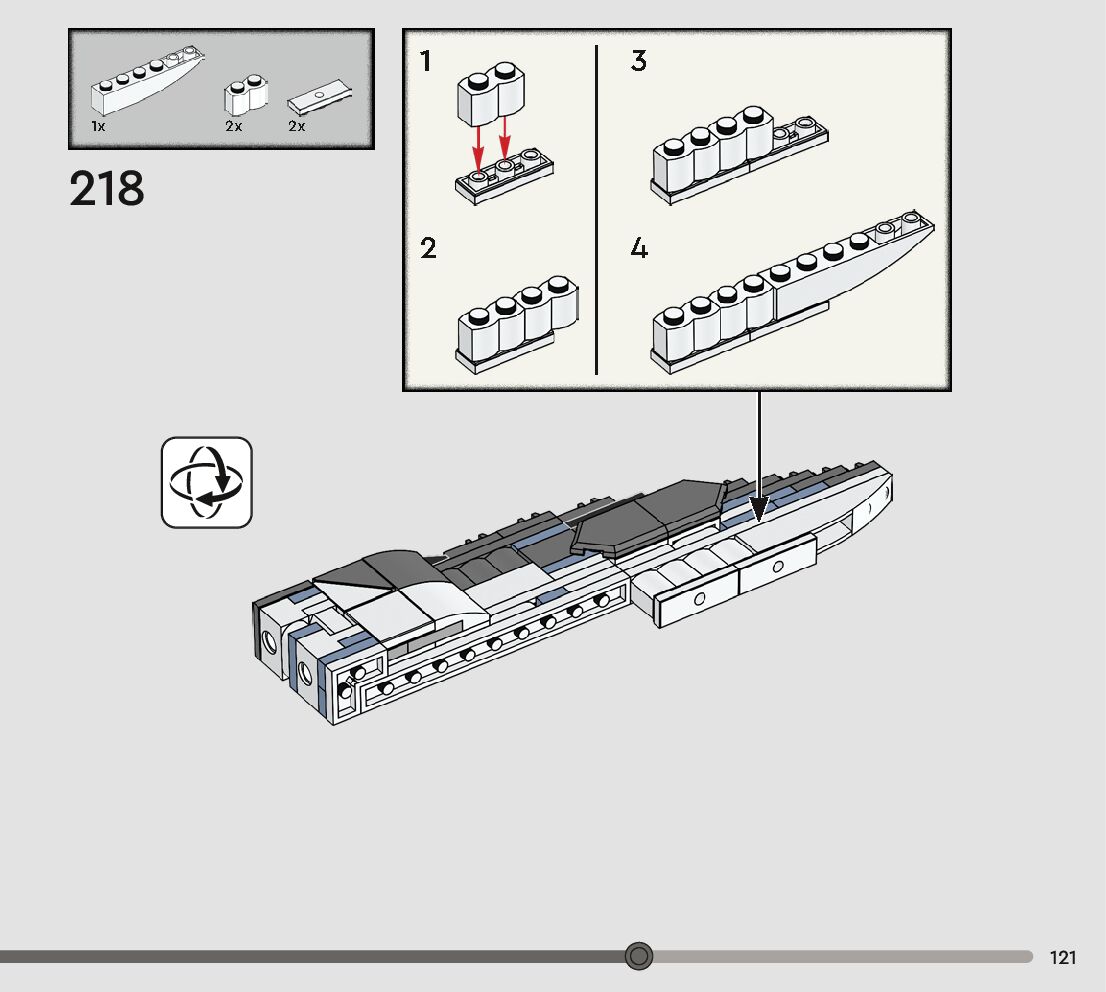 1x 2x 2x

218

1

2

3

4

121