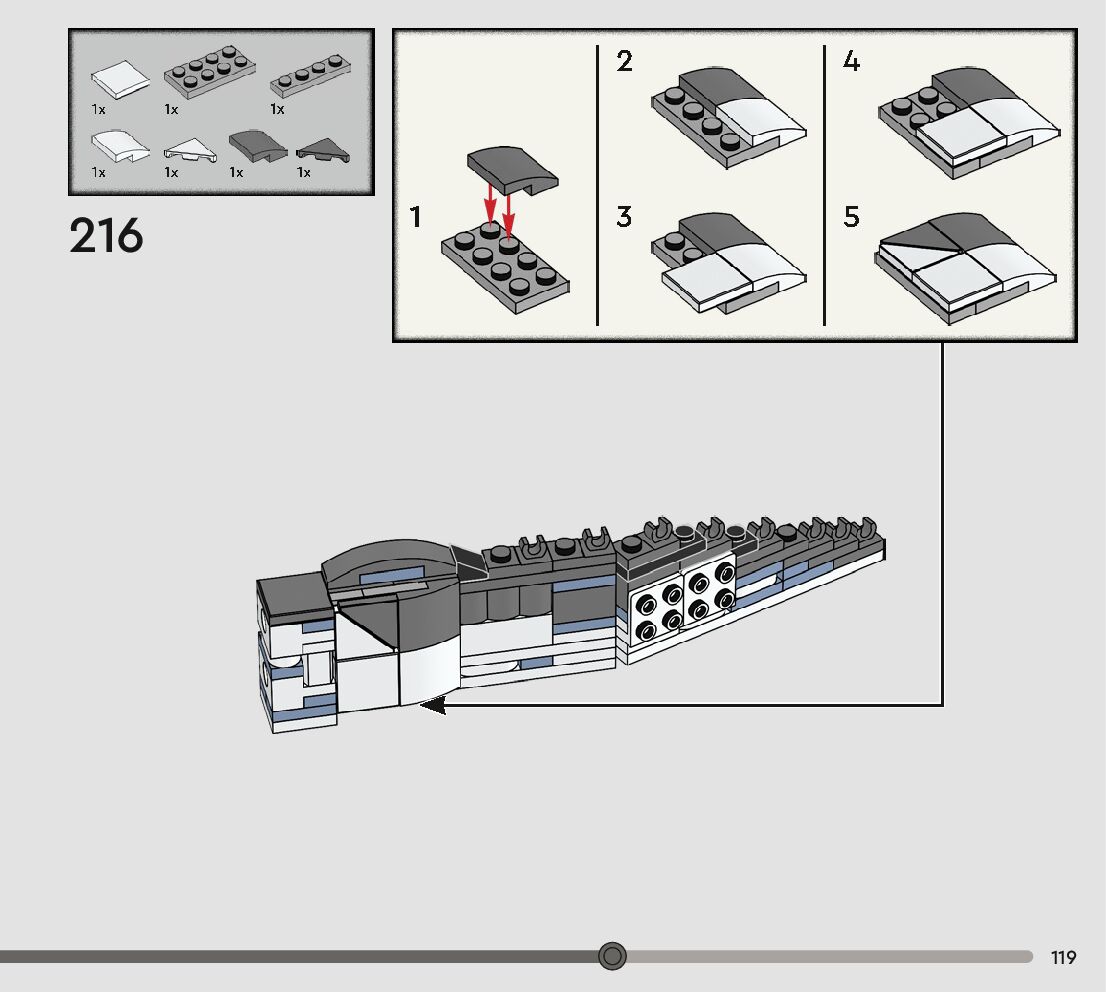 1x 1x 1x
1x 1x 1x 1x

216

1
2
3
4
5

119