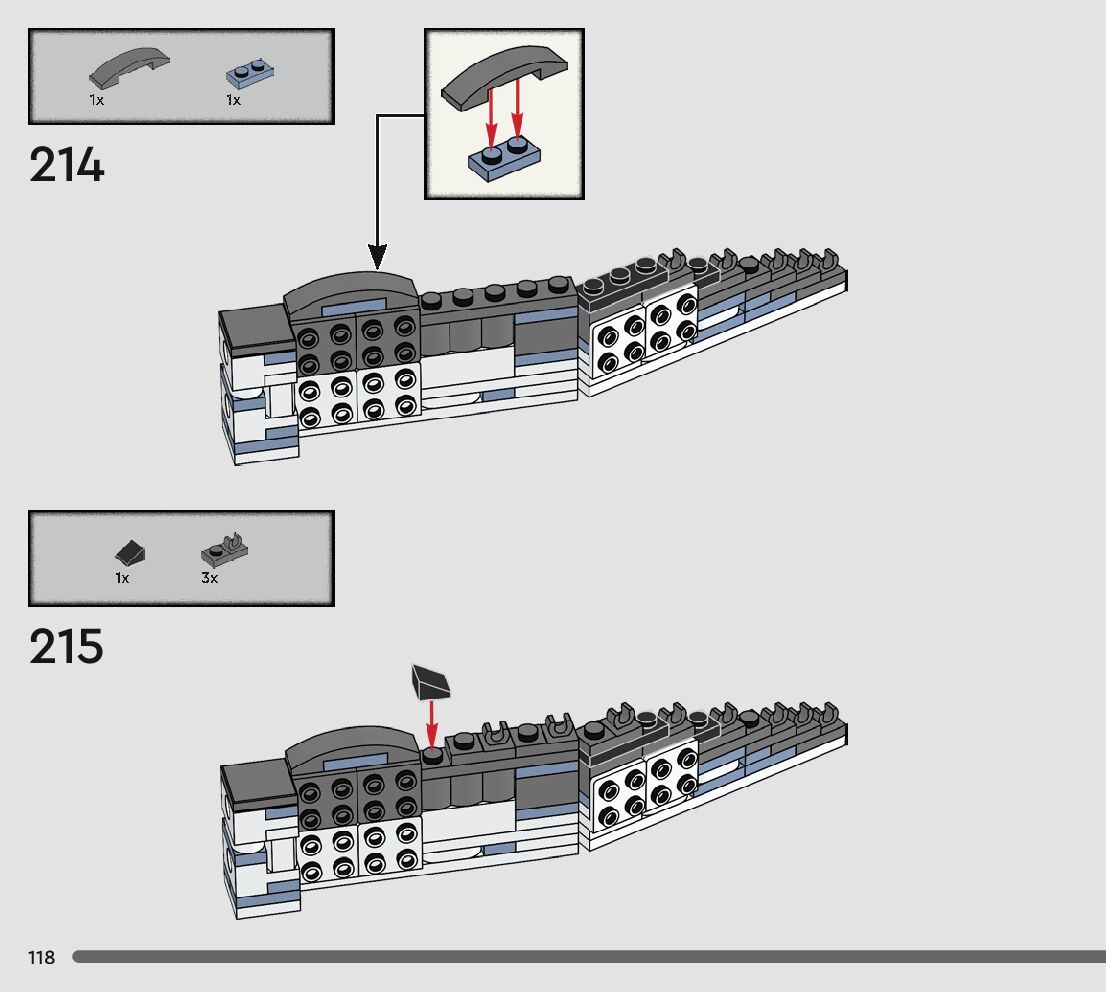 1x 1x

214

1x 3x

215

118