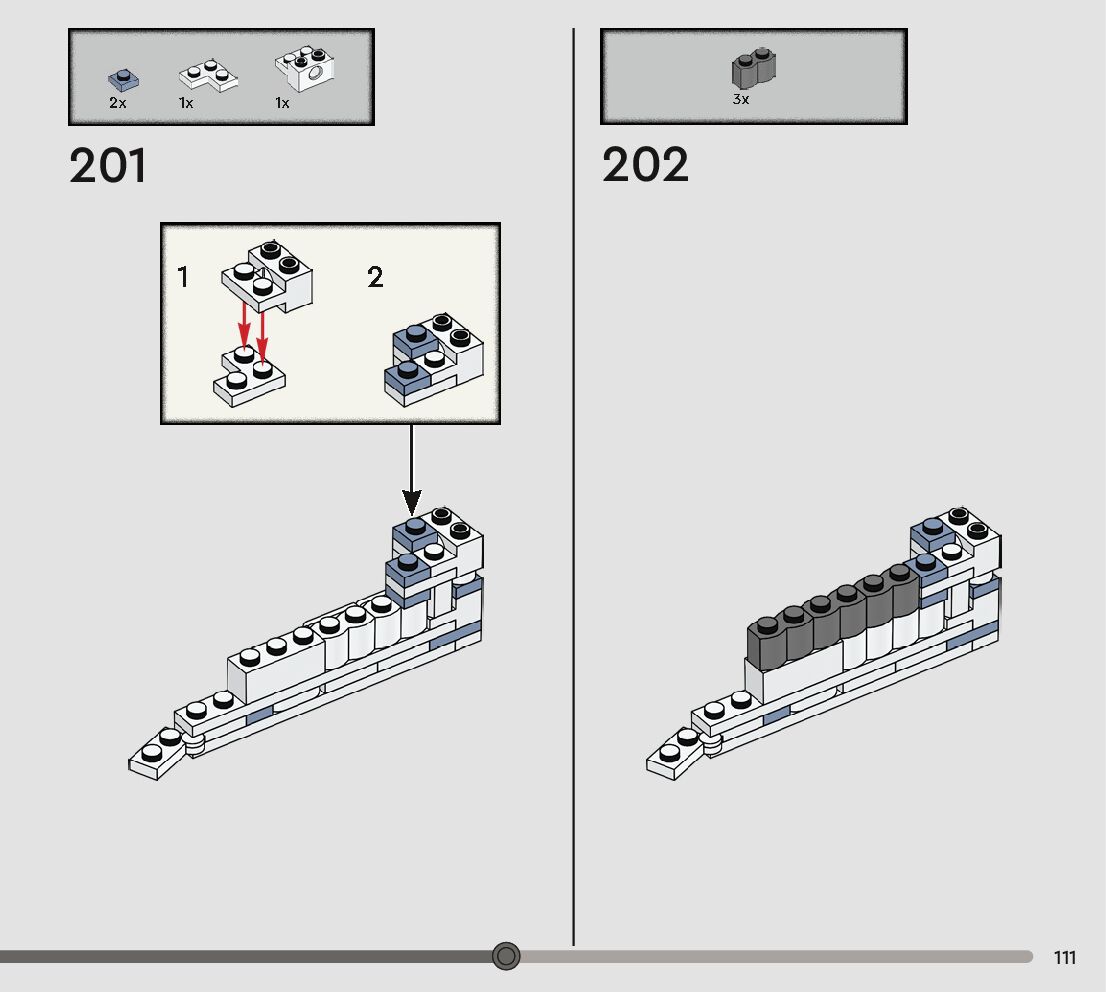 2x 1x 1x

201

1 2

3x

202

111