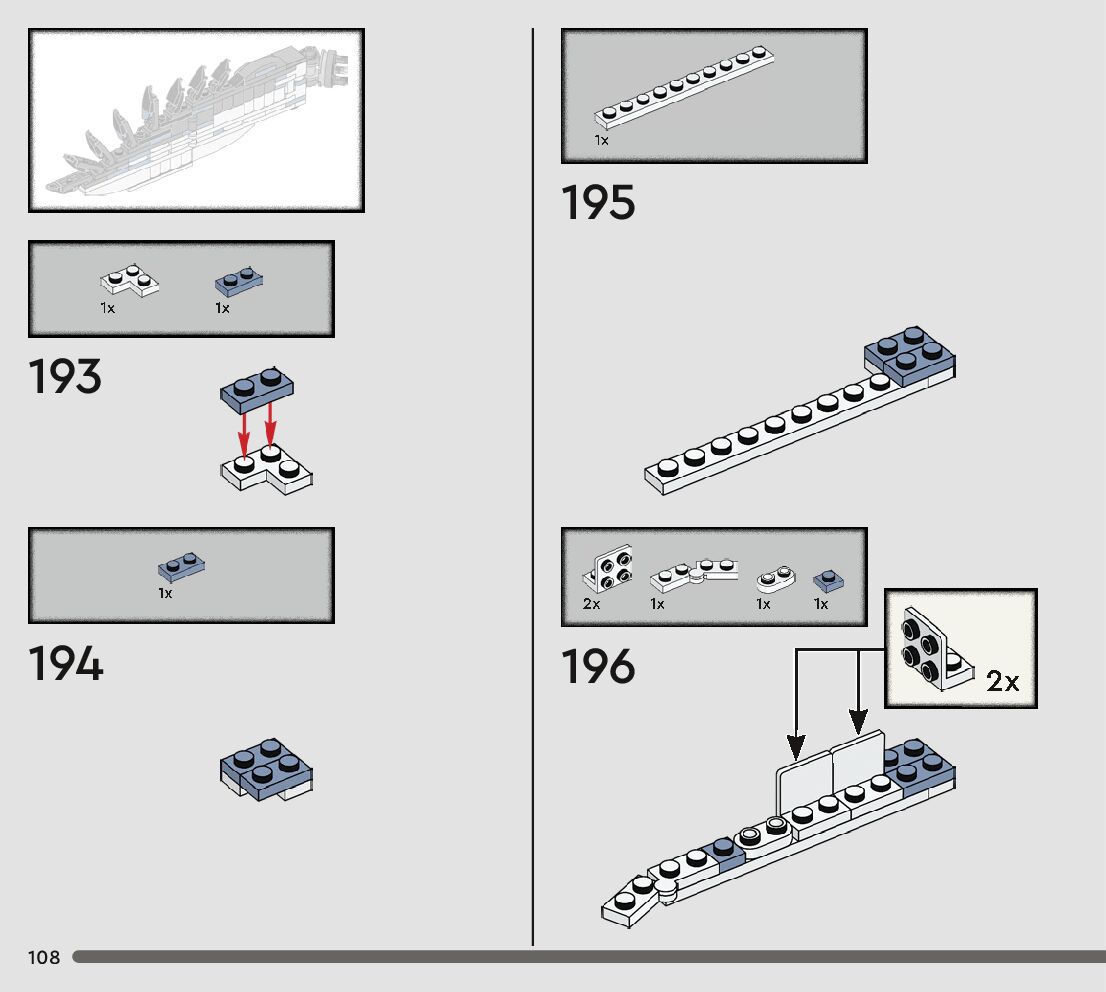 1x 1x

193

1x

194

1x

195

2x 1x 1x 1x

196

2x

108