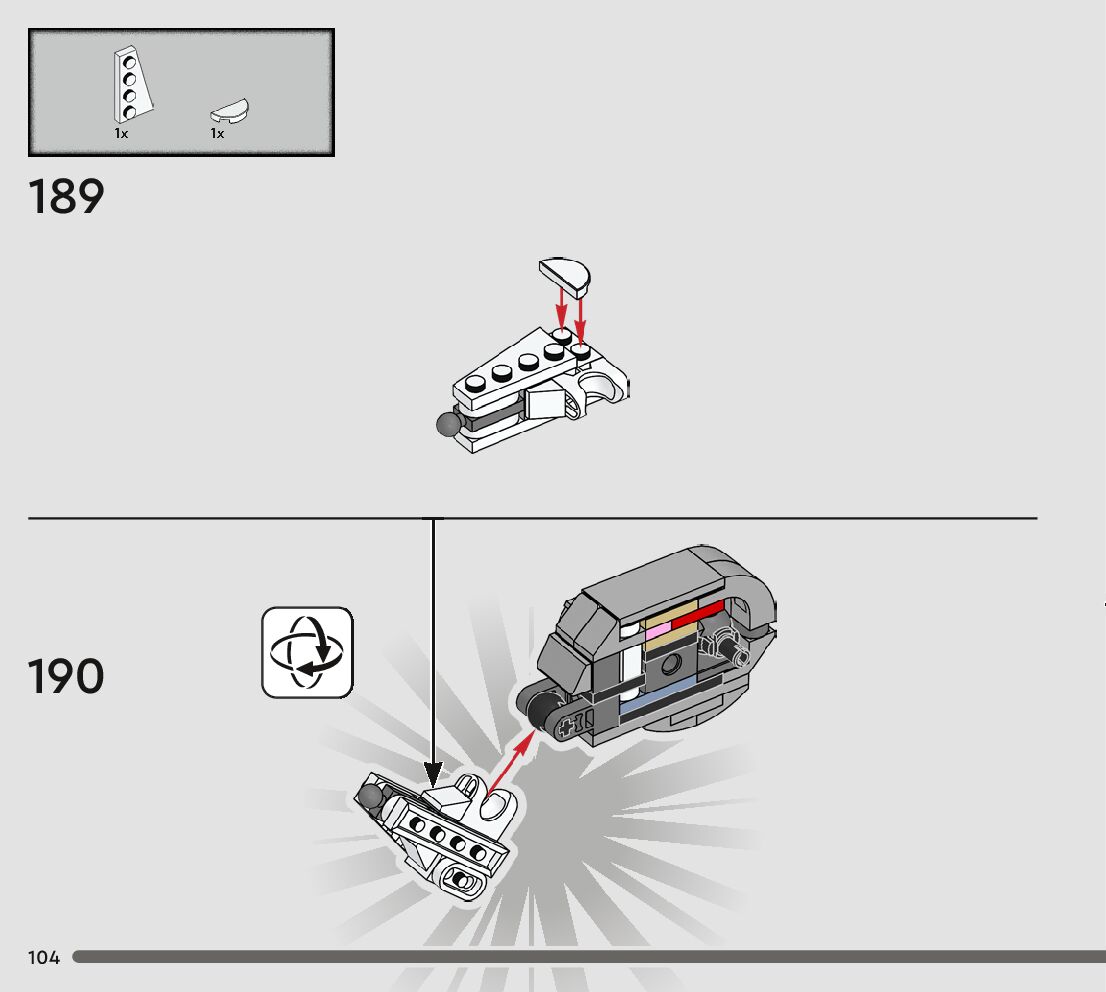 1x
1x

189

190

104