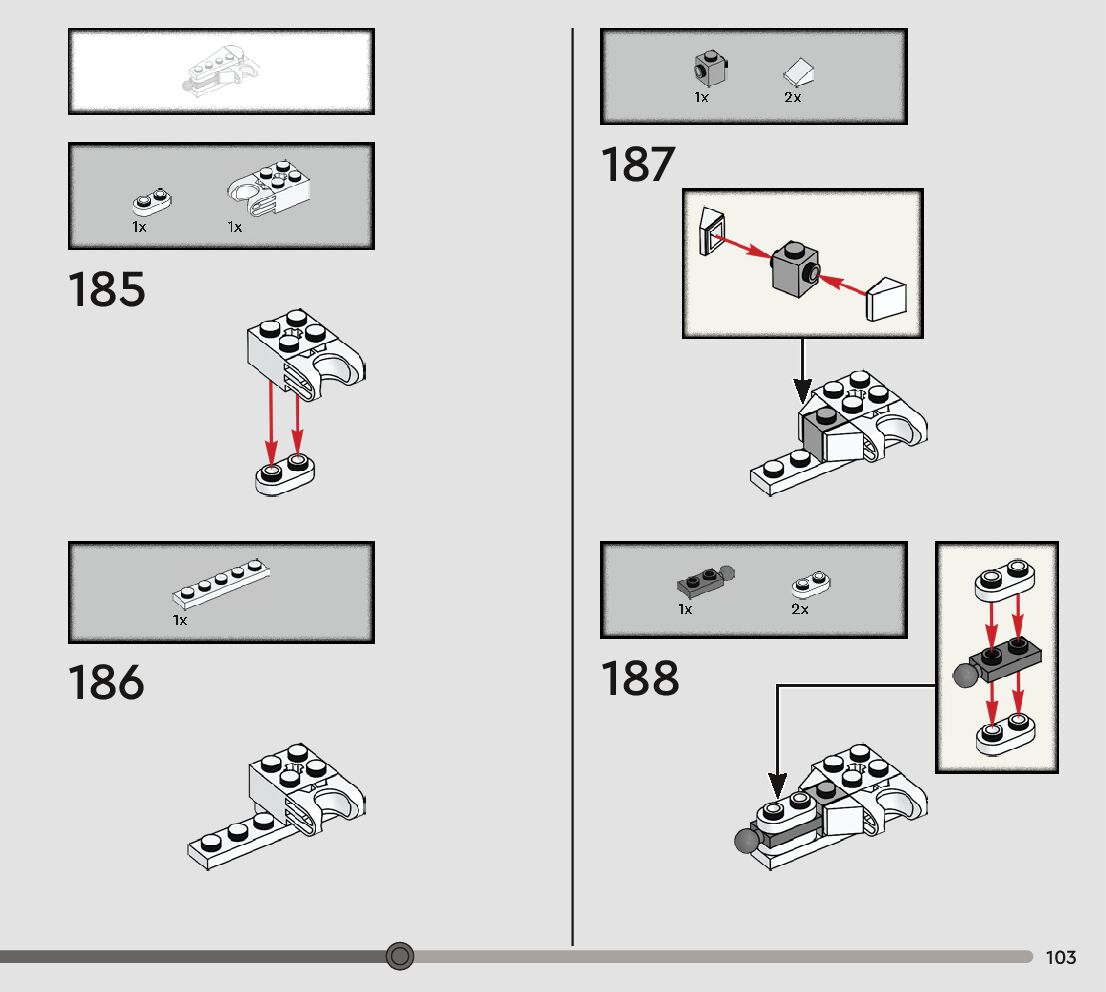 1x 1x

185

1x

186

1x 2x

187

1x 2x

188

103