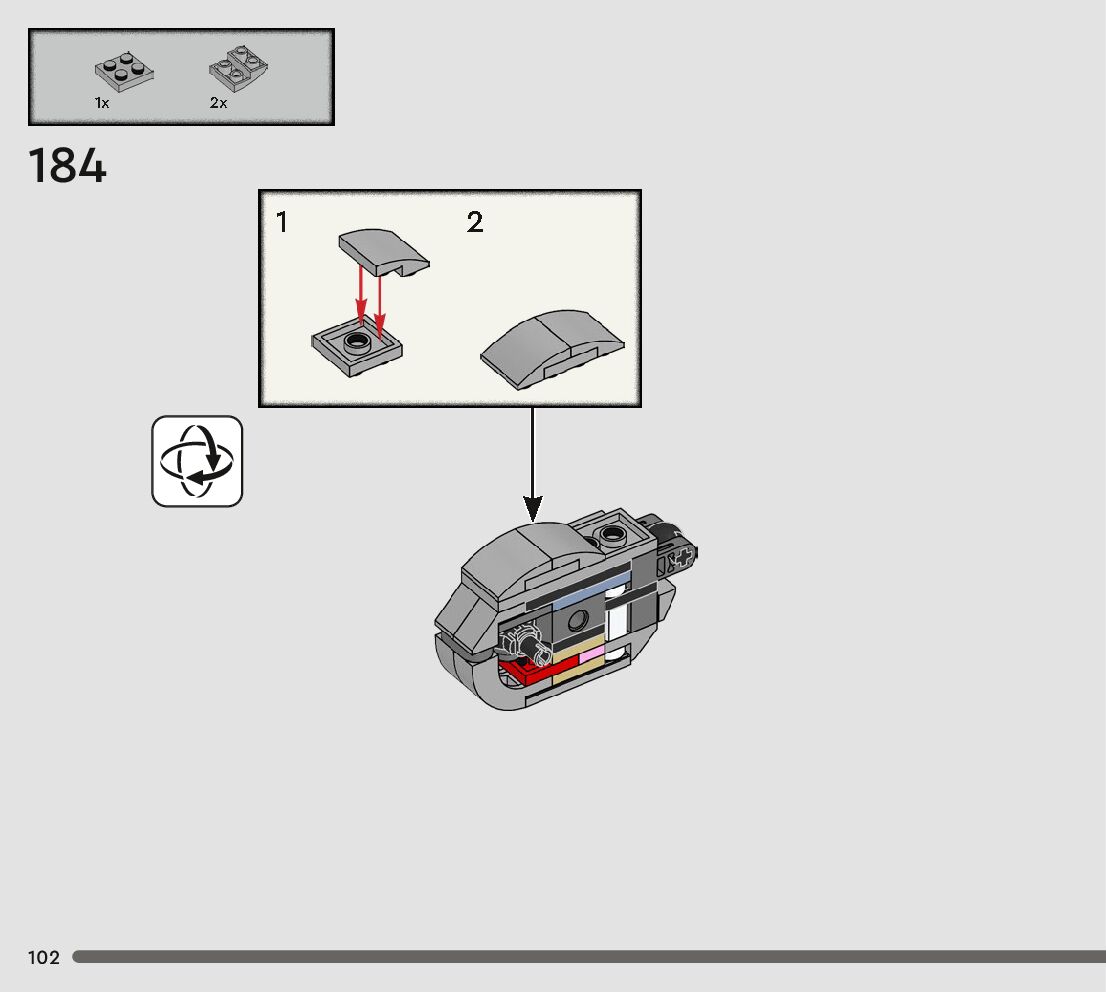 1x
2x

184

1

2

102