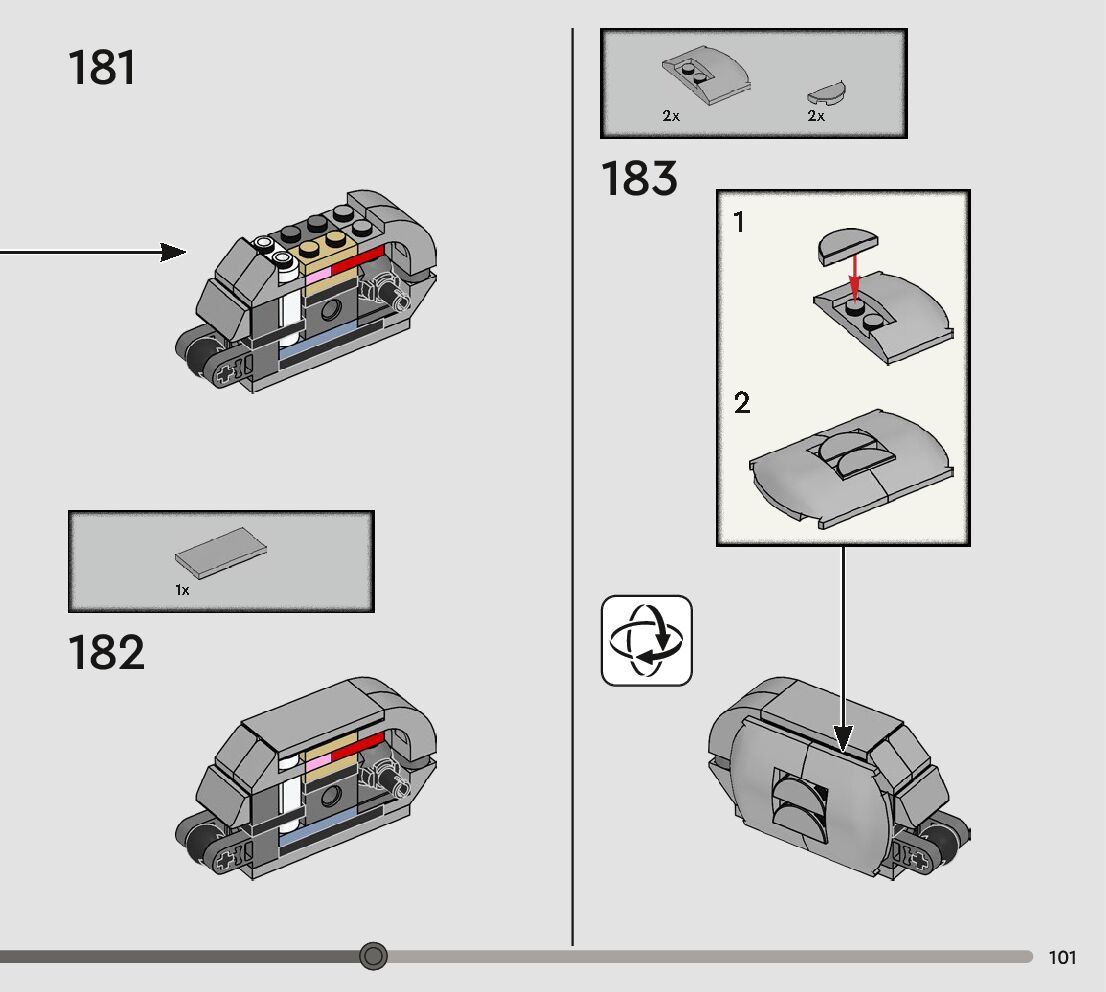 181

1x

182

2x

2x

183

1

2

101