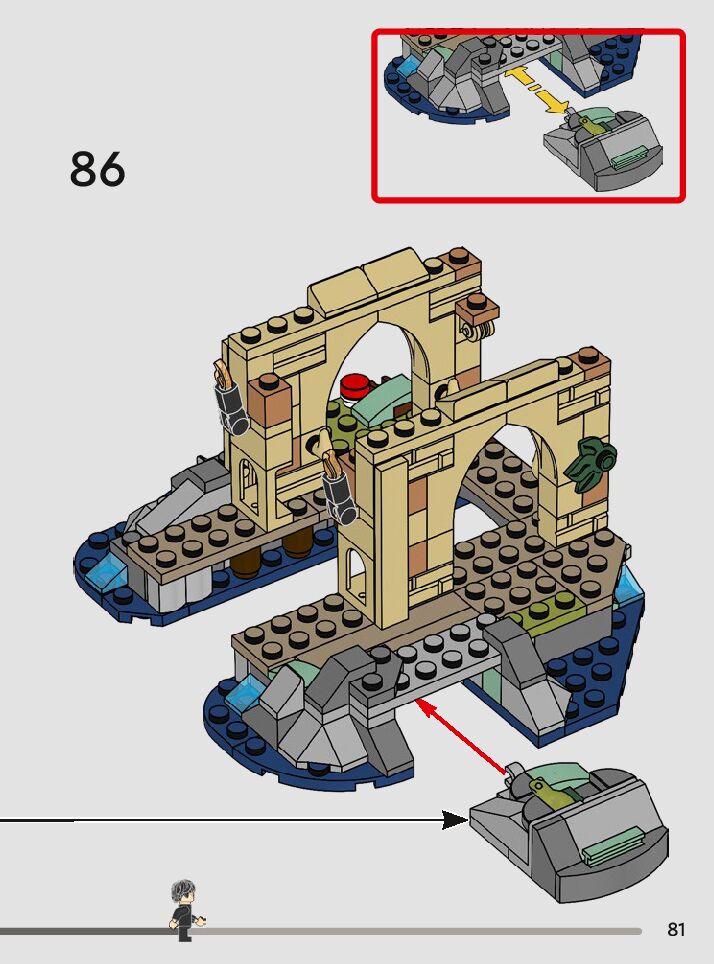 86

81