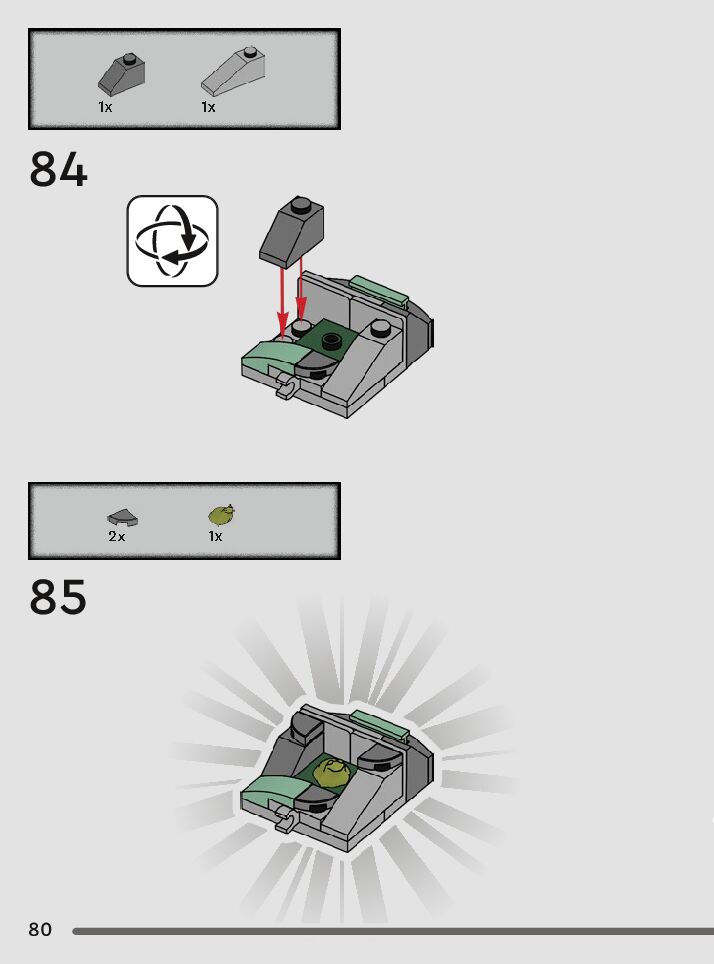 1x 1x

84

2x 1x

85

80