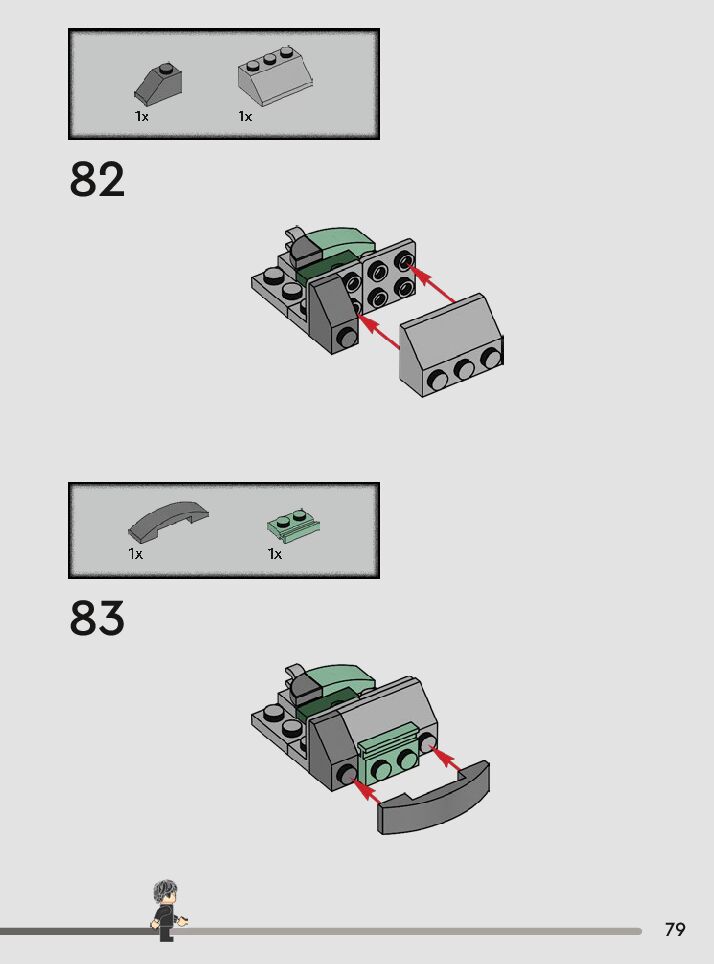 1x 1x

82

1x 1x

83

79