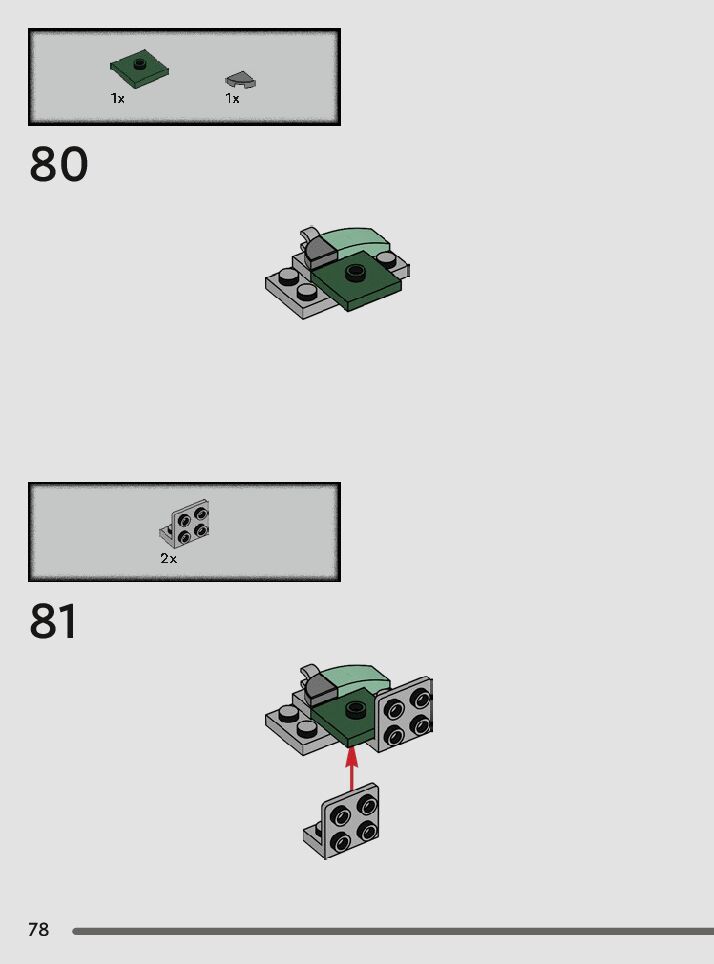 1x 1x

80

2x

81

78