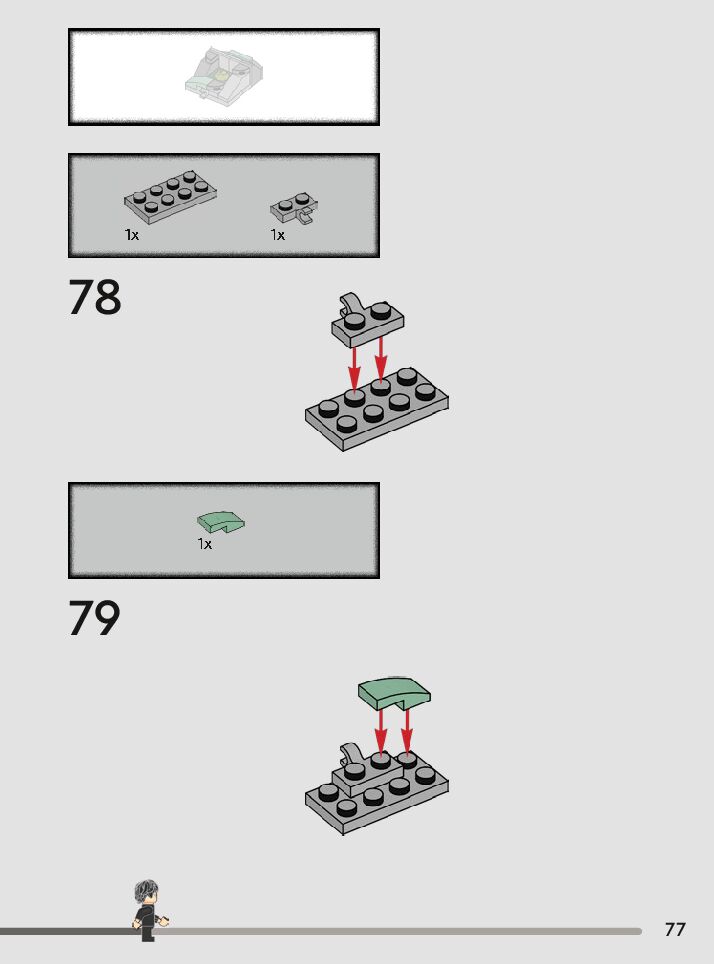 1x

1x

78

1x

79

77