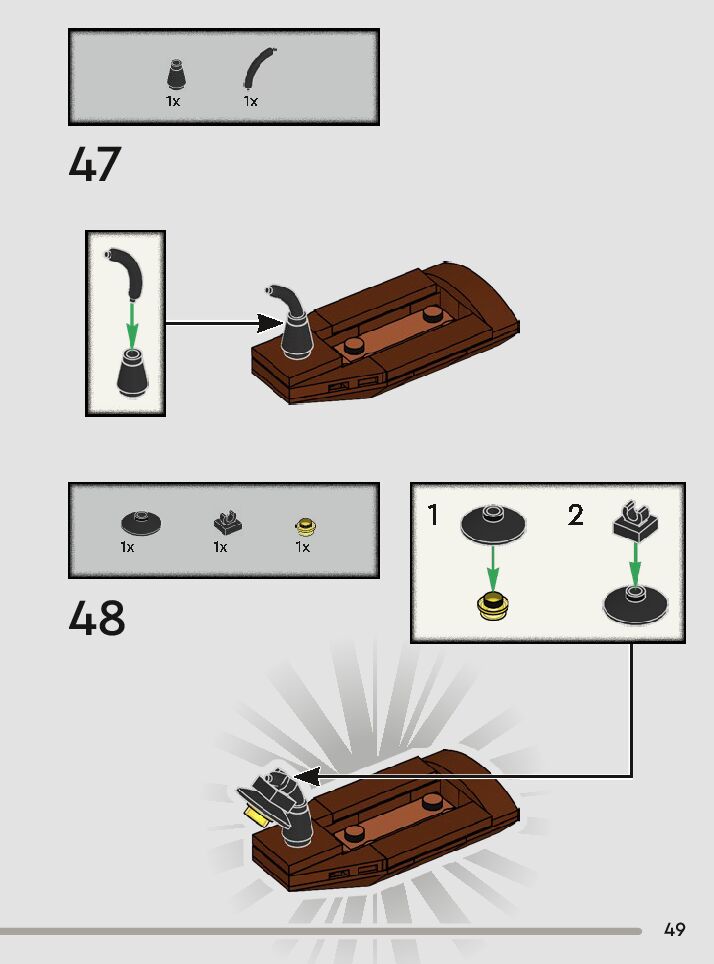 1x 1x

47

1x 1x 1x

48

1

2

49