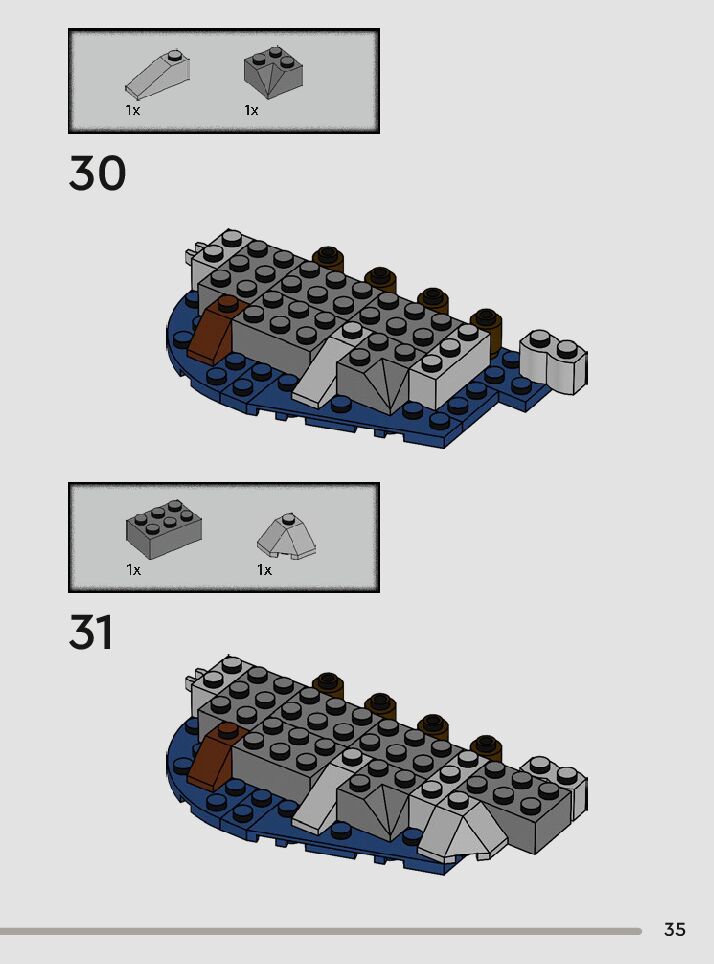 1x 1x

30

1x 1x

31

35