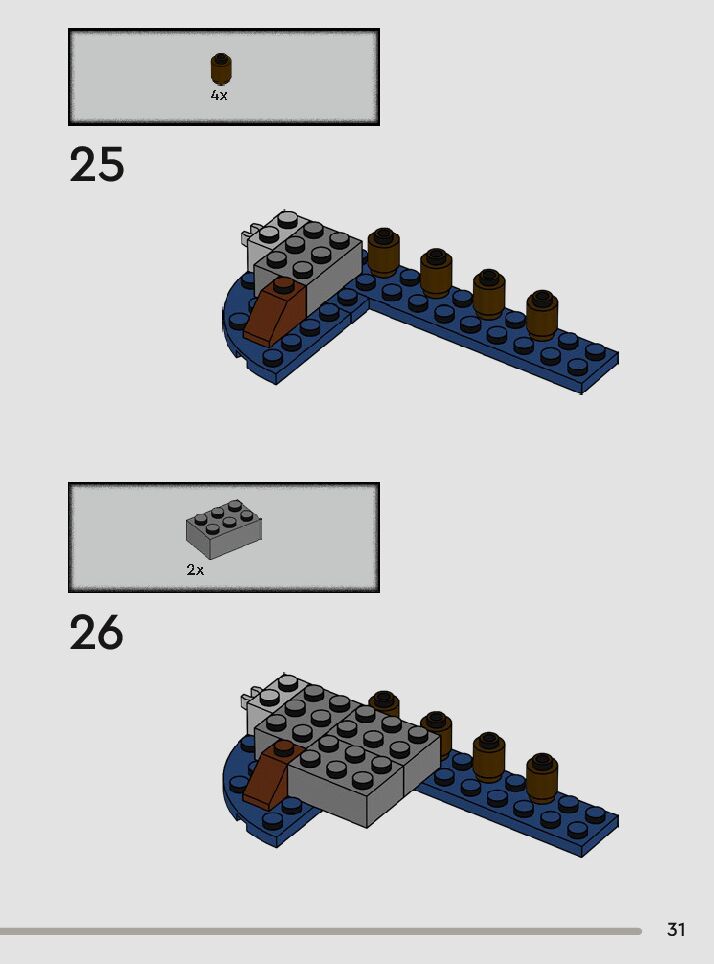 4x

25

2x

26

31