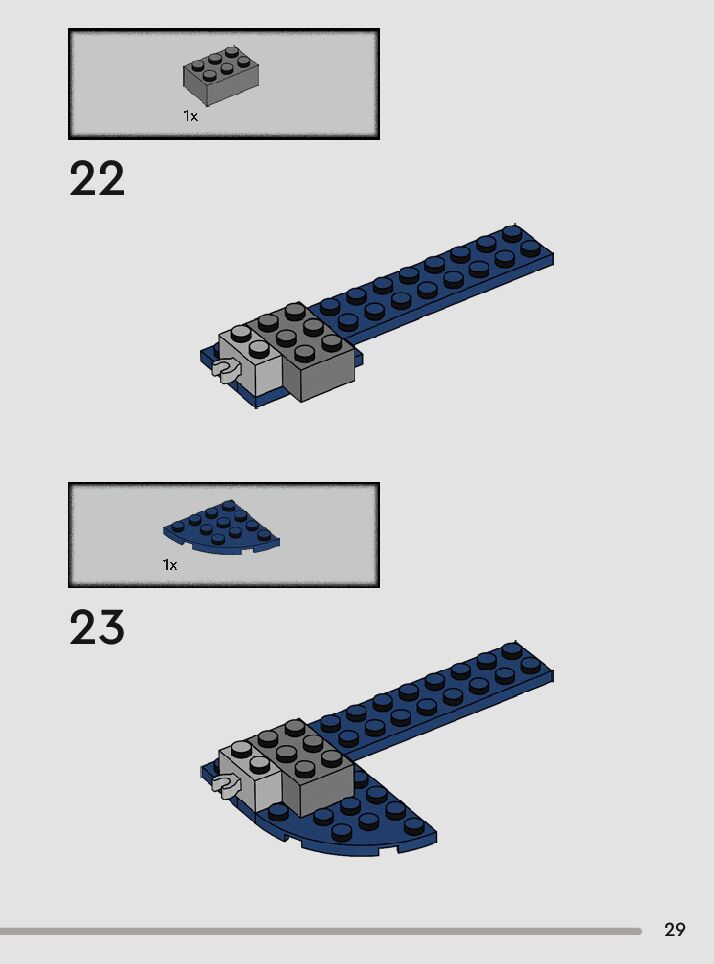 1x

22

1x

23

29