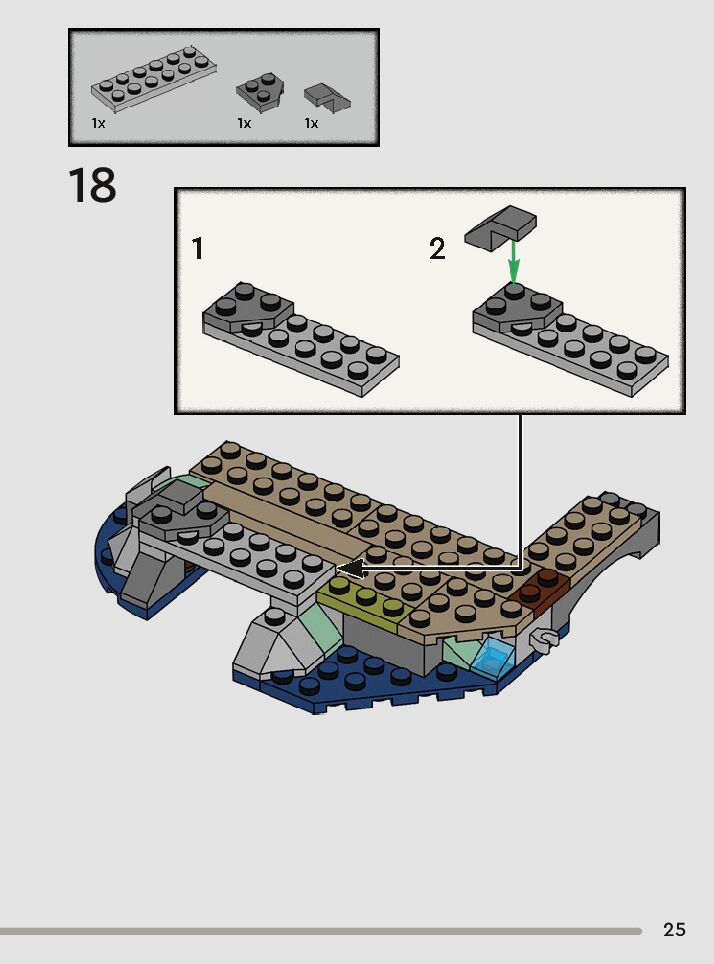 1x 1x 1x

18

1

2

25