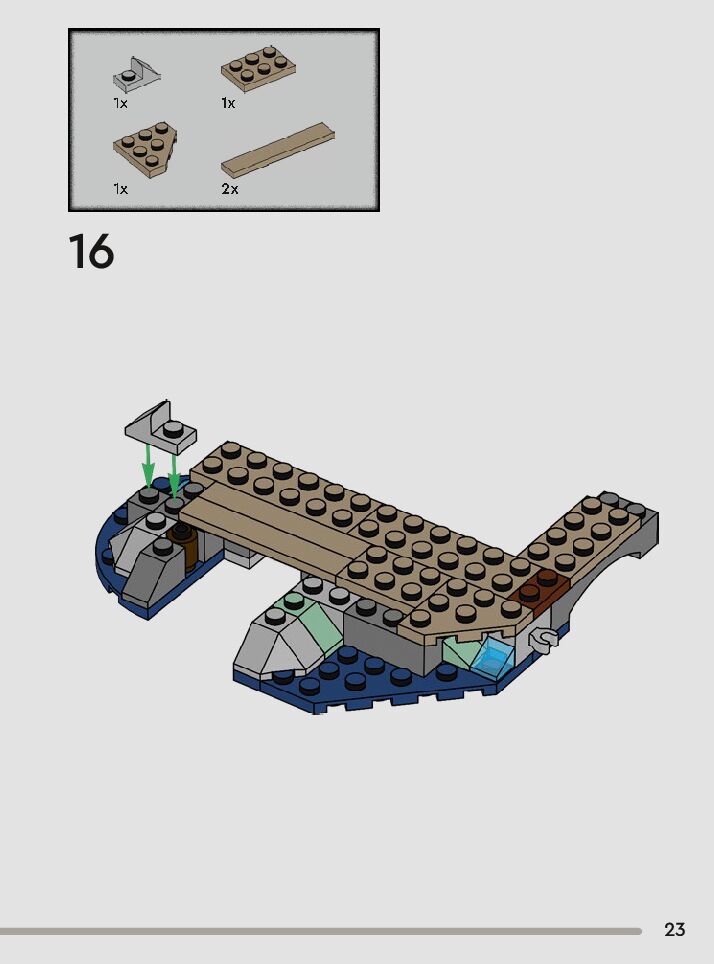 1x
1x
1x
2x

16

23