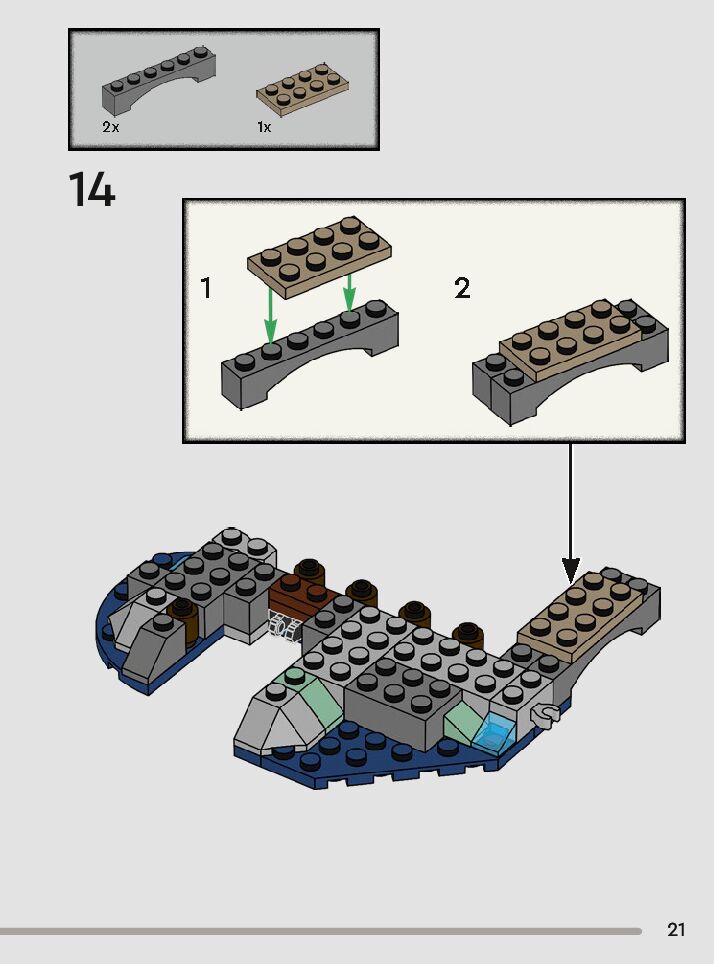 2x
1x

14

1
2

21