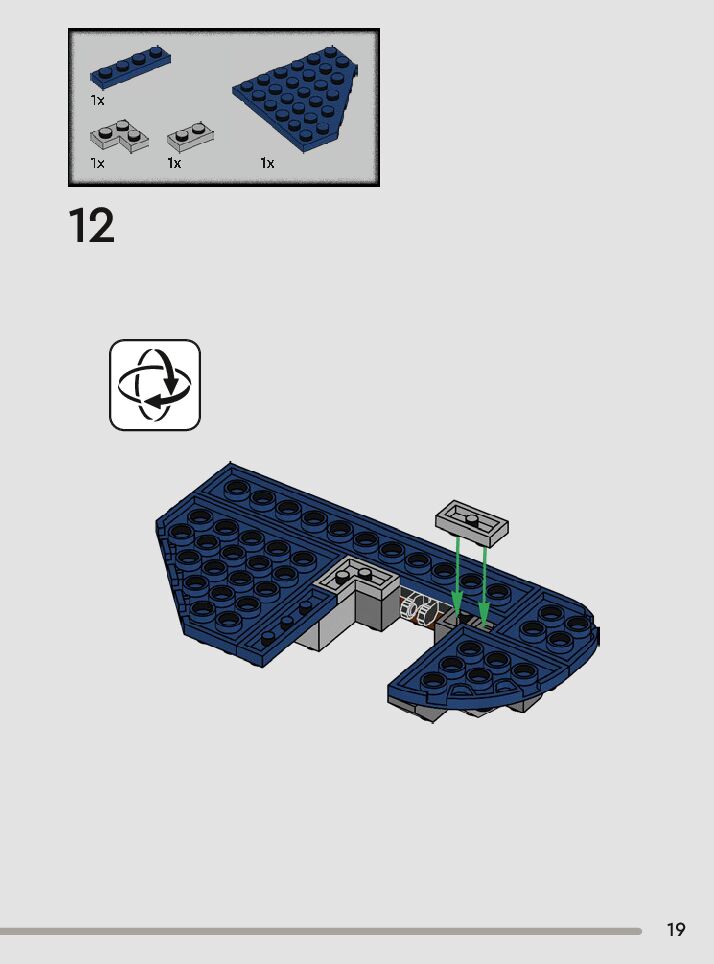 1x
1x
1x
1x

12

19