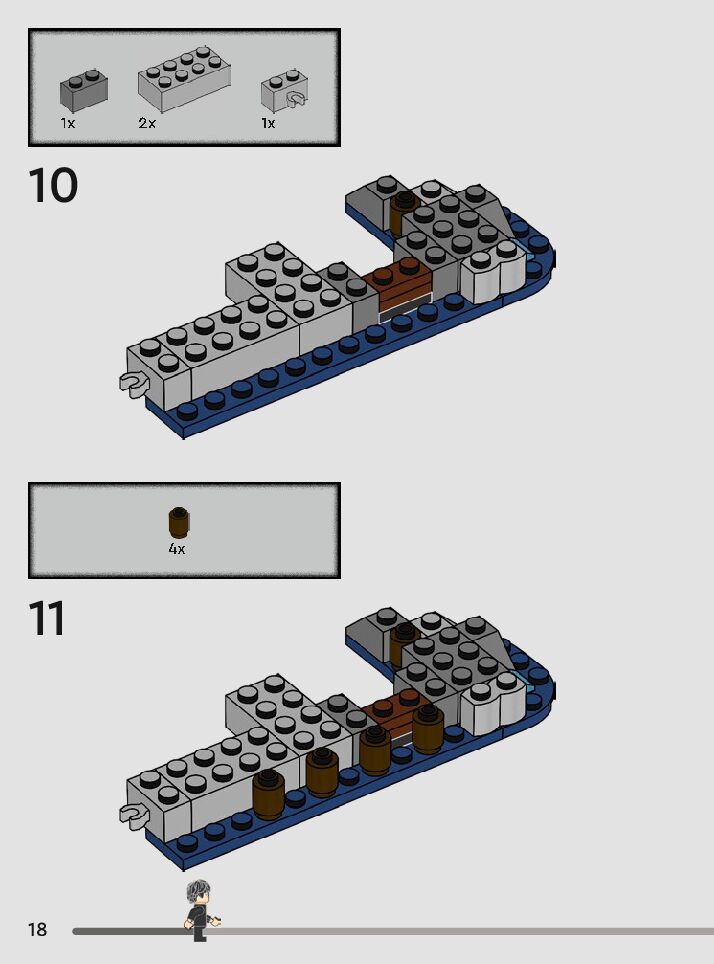 1x
2x
1x

10

4x

11

18